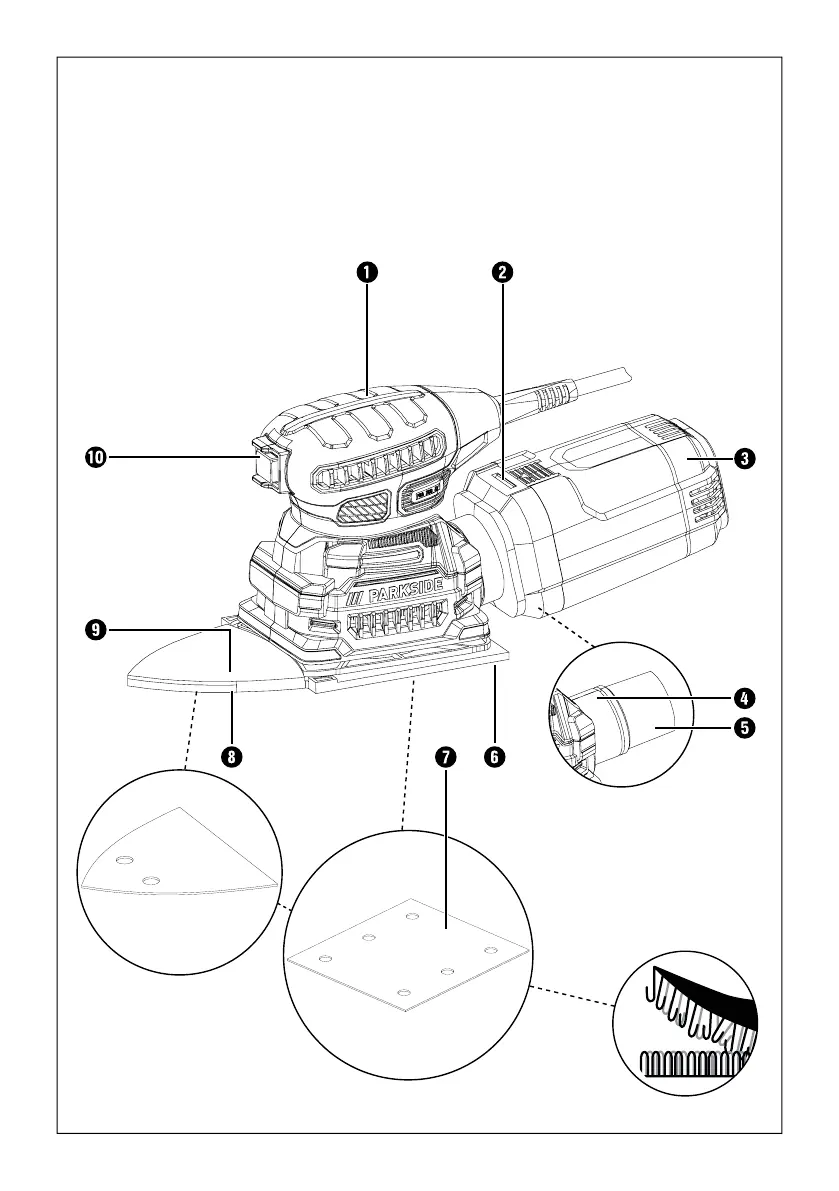 1
2
10
3
PARKSIDE
9
4
5
8
7
6