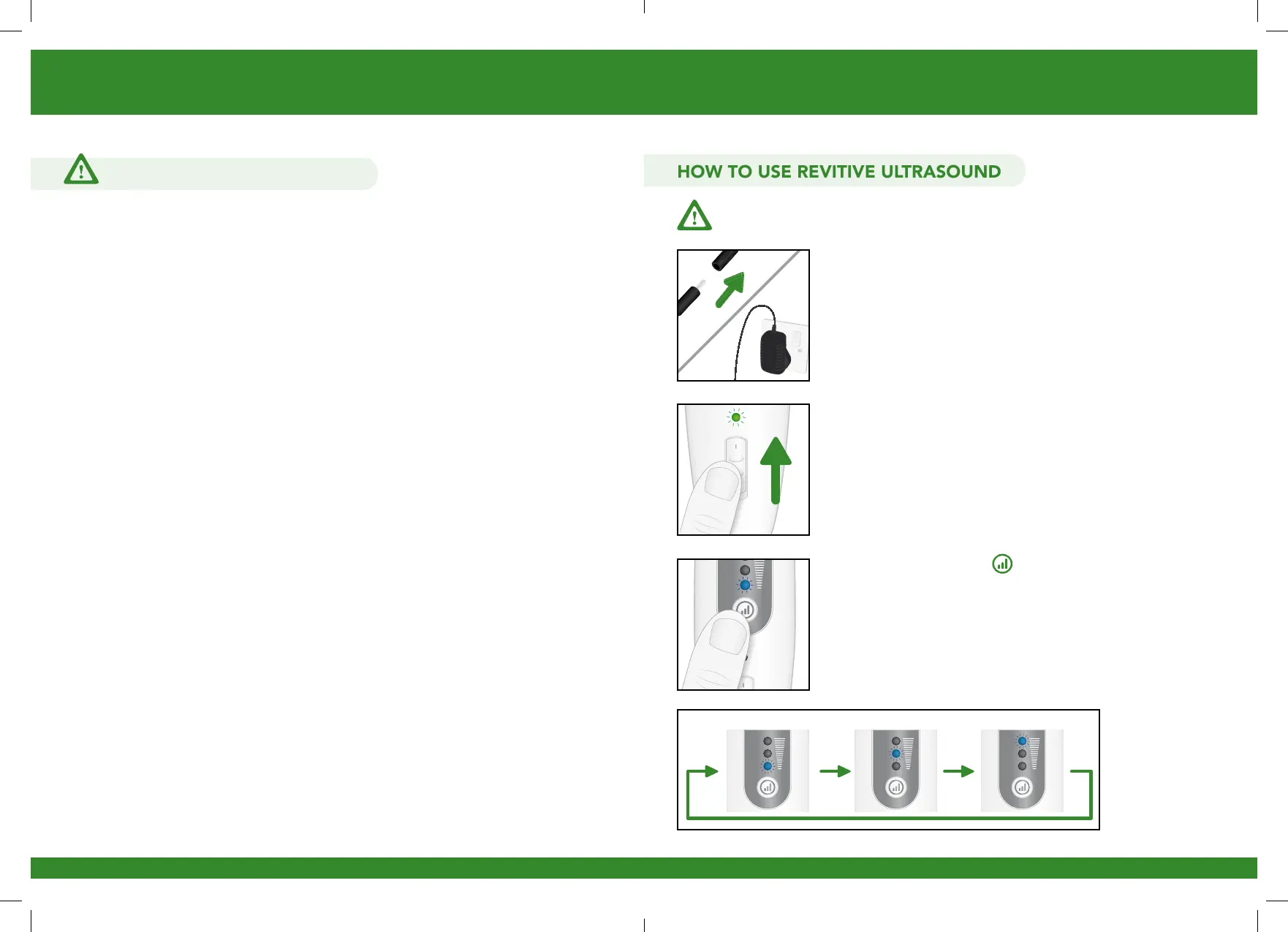 HOW TO USE REVITIVE ULTRASOUND