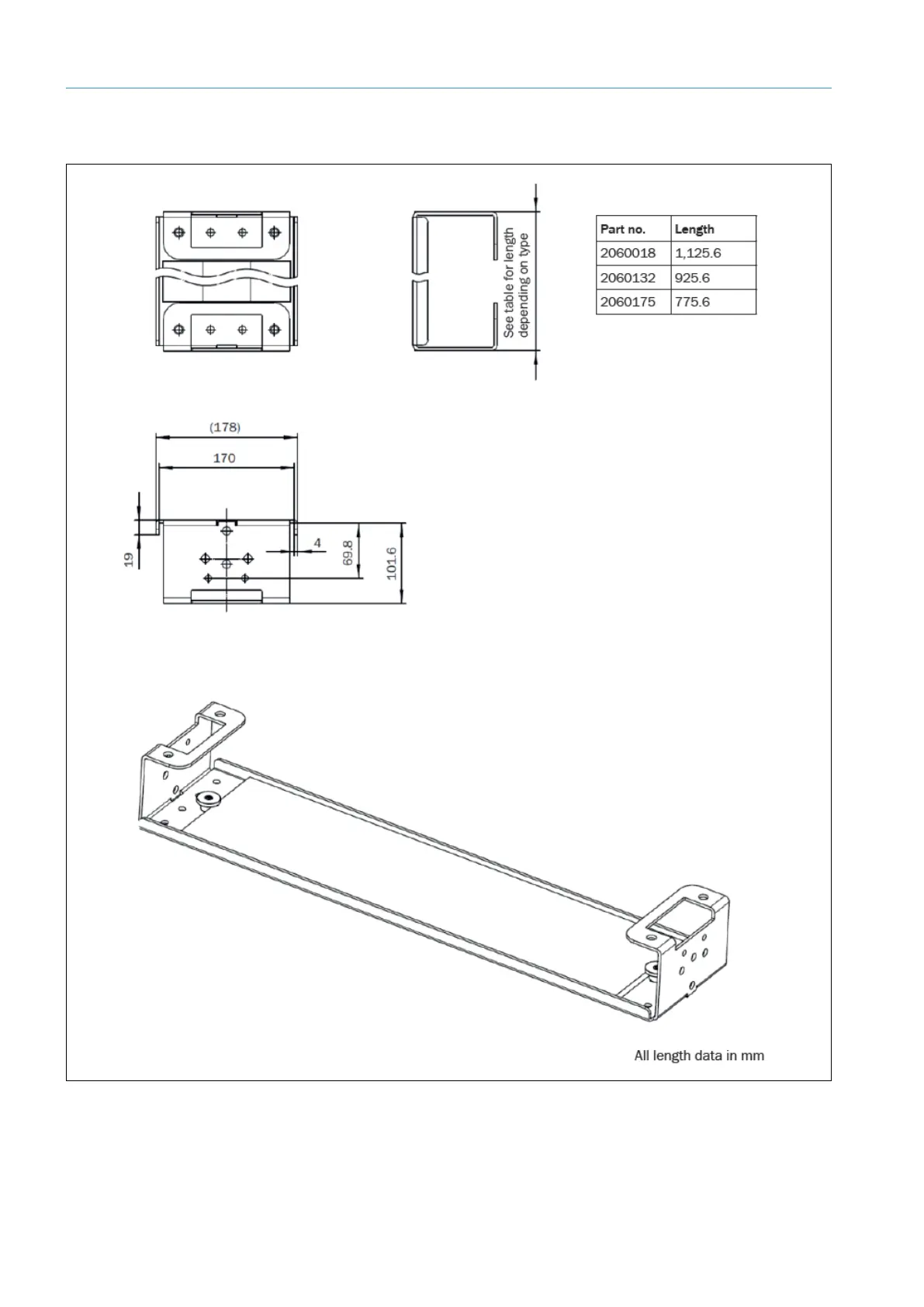 See table for length depending on type

| Part no. | Length |
|---|---|
| 2060018 | 1,125.6 |
| 2060132 | 925.6 |
| 2060175 | 775.6 |

(178)

170

19

4

69.8

101.6

All length data in mm