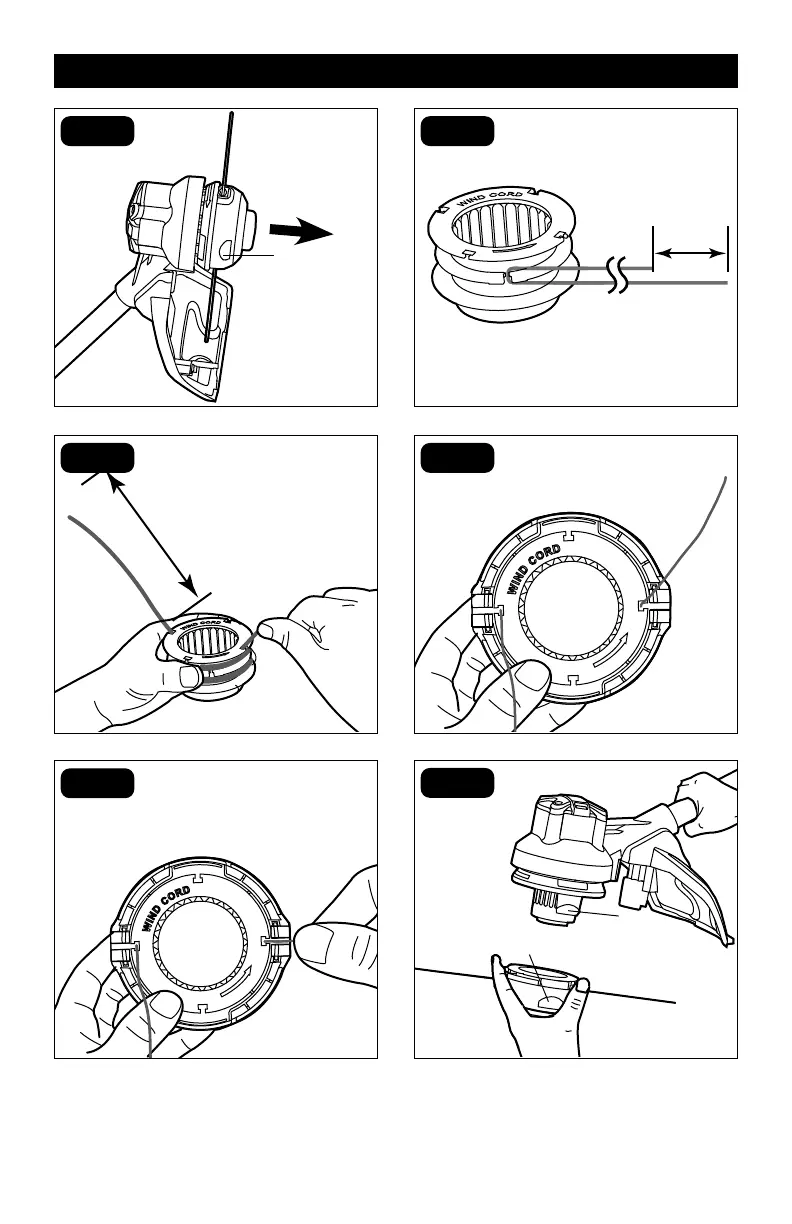 WIND CORD

WIND CORD

WIND CORD

WIND CORD