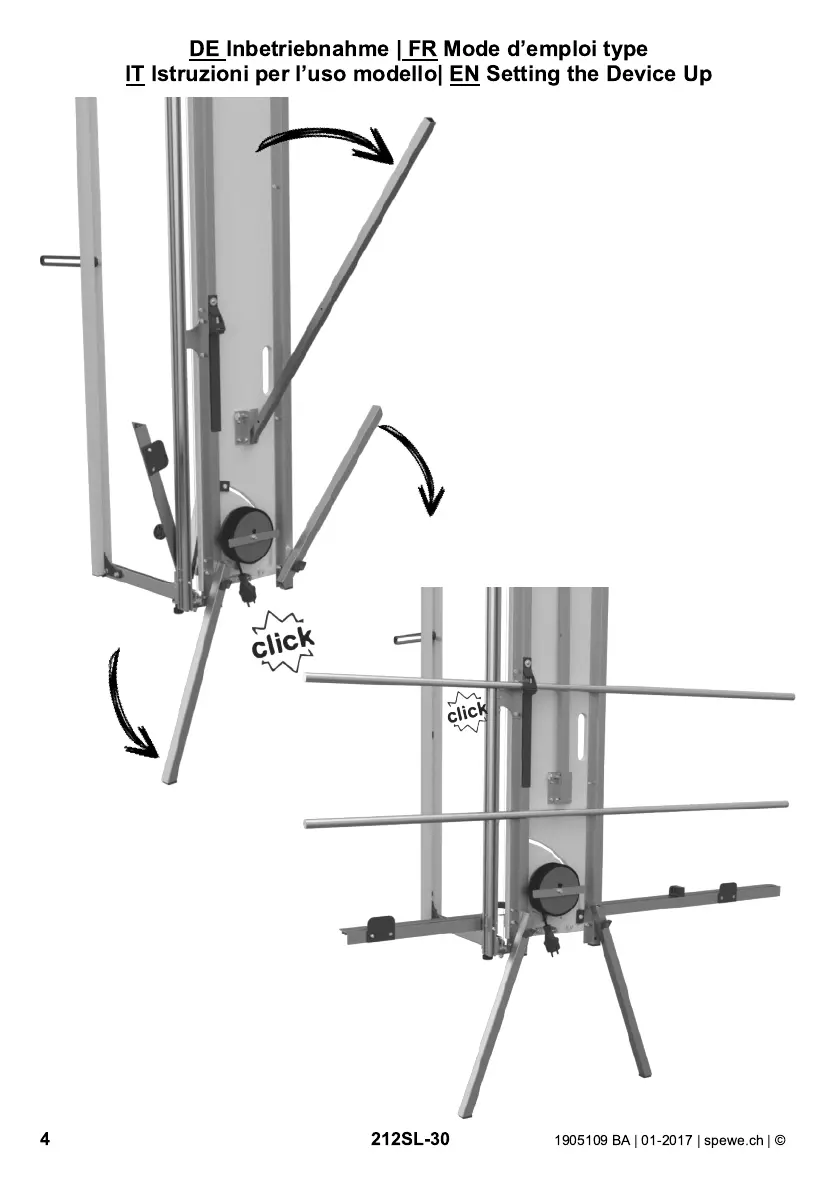 DE Inbetriebnahme | FR Mode d'emploi type
IT Istruzioni per l'uso modello| EN Setting the Device Up

click

click

4

212SL-30

1905109 BA | 01-2017 | spewe.ch | ©