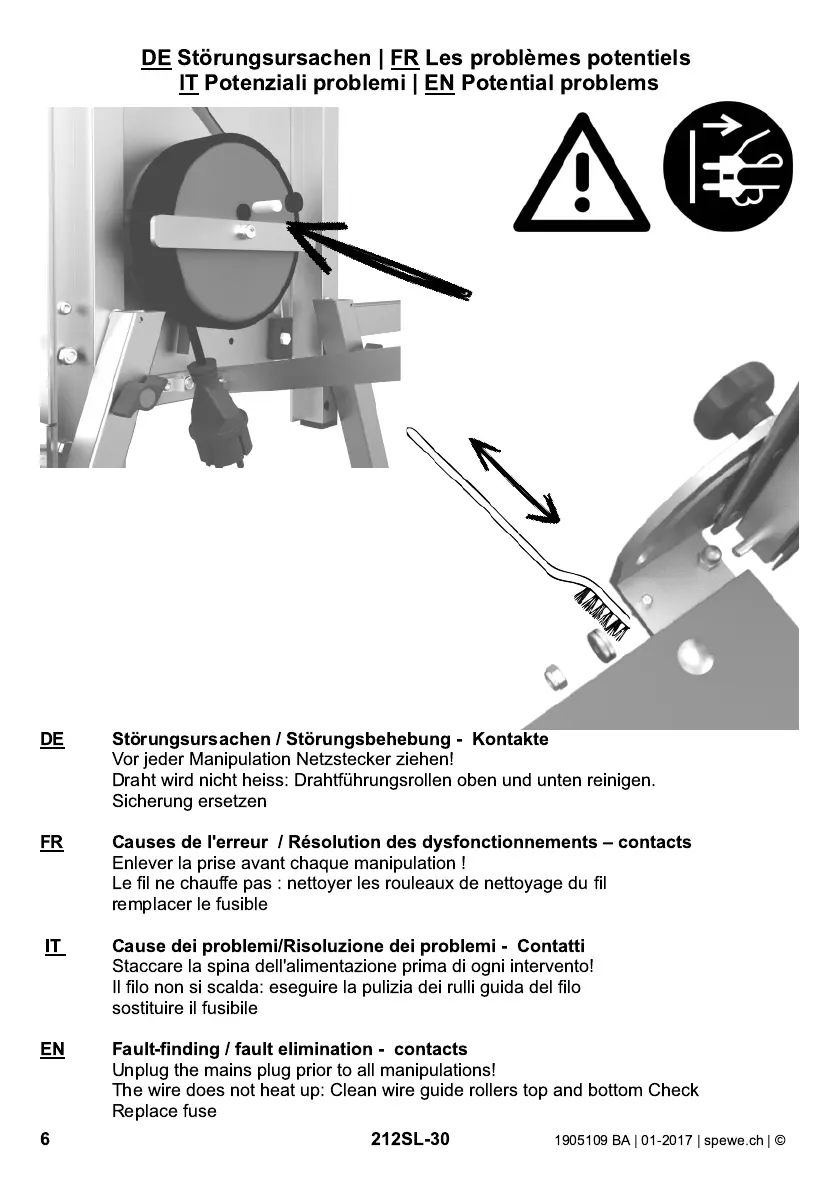 DE Störungsursachen | FR Les problèmes potentiels
IT Potenziali problemi | EN Potential problems

DE Störungsursachen / Störungsbehebung - Kontakte
Vor jeder Manipulation Netzstecker ziehen!
Draht wird nicht heiss: Drahtführungsrollen oben und unten reinigen.
Sicherung ersetzen

FR Causes de l'erreur / Résolution des dysfonctionnements – contacts
Enlever la prise avant chaque manipulation !
Le fil ne chauffe pas : nettoyer les rouleaux de nettoyage du fil
remplacer le fusible

IT Cause dei problemi/Risoluzione dei problemi - Contatti
Staccare la spina dell'alimentazione prima di ogni intervento!
Il filo non si scalda: eseguire la pulizia dei rulli guida del filo
sostituire il fusibile

EN Fault-finding / fault elimination - contacts
Unplug the mains plug prior to all manipulations!
The wire does not heat up: Clean wire guide rollers top and bottom Check
Replace fuse

6 212SL-30 1905109 BA | 01-2017 | spewe.ch | ©