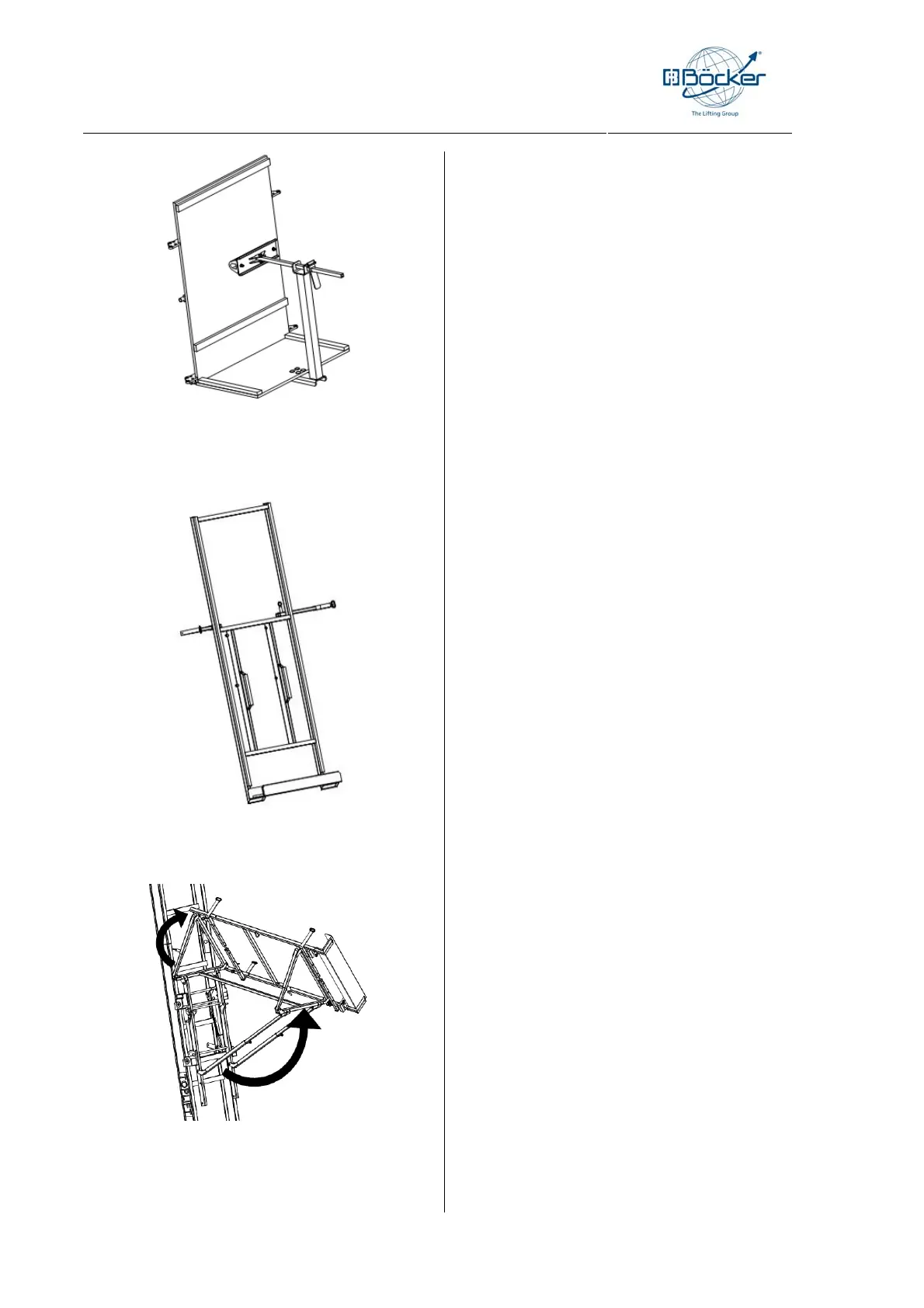 Böcker
The Lifting Group