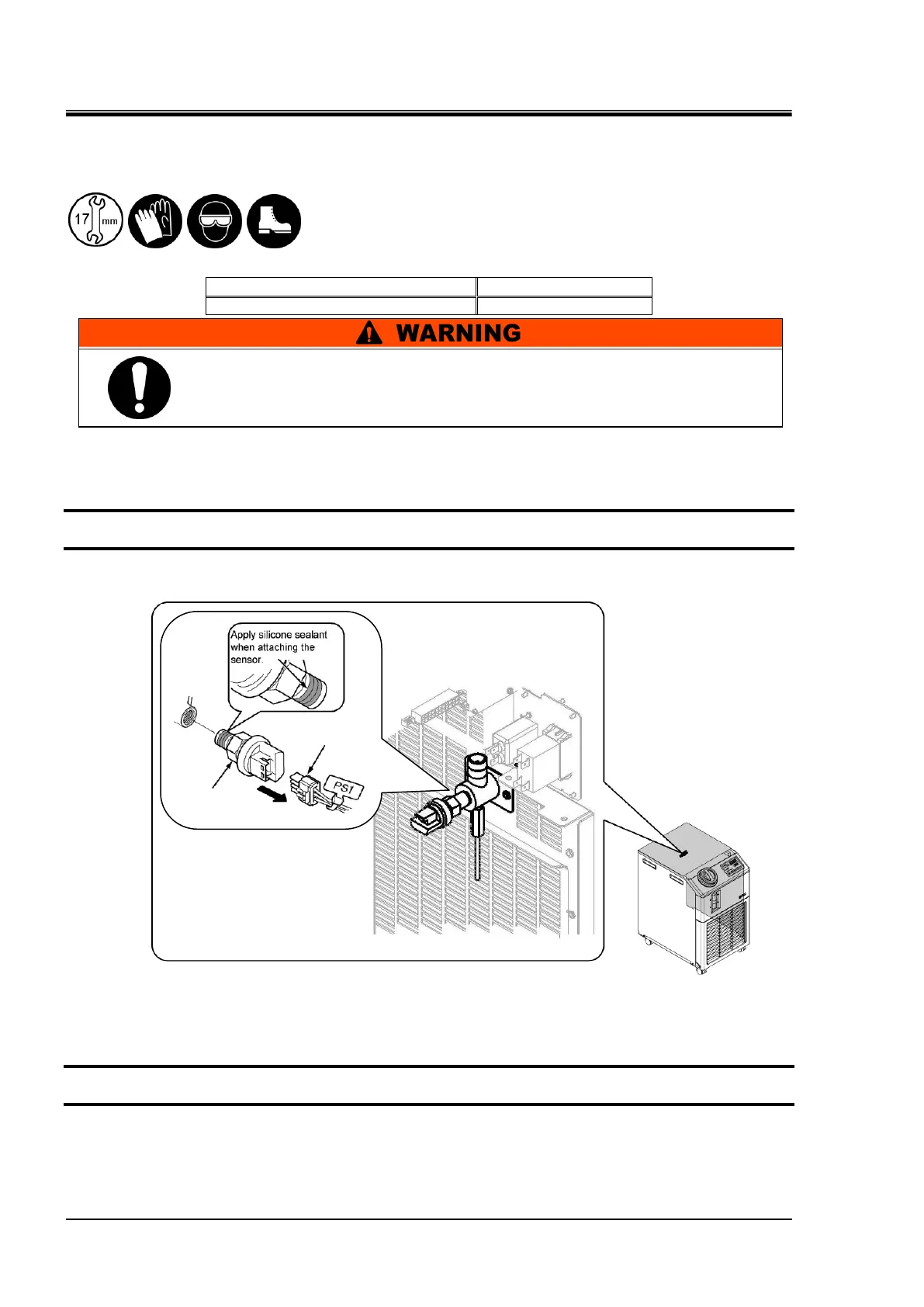 17 mm

WARNING

Apply silicone sealant when attaching the sensor.

PS1