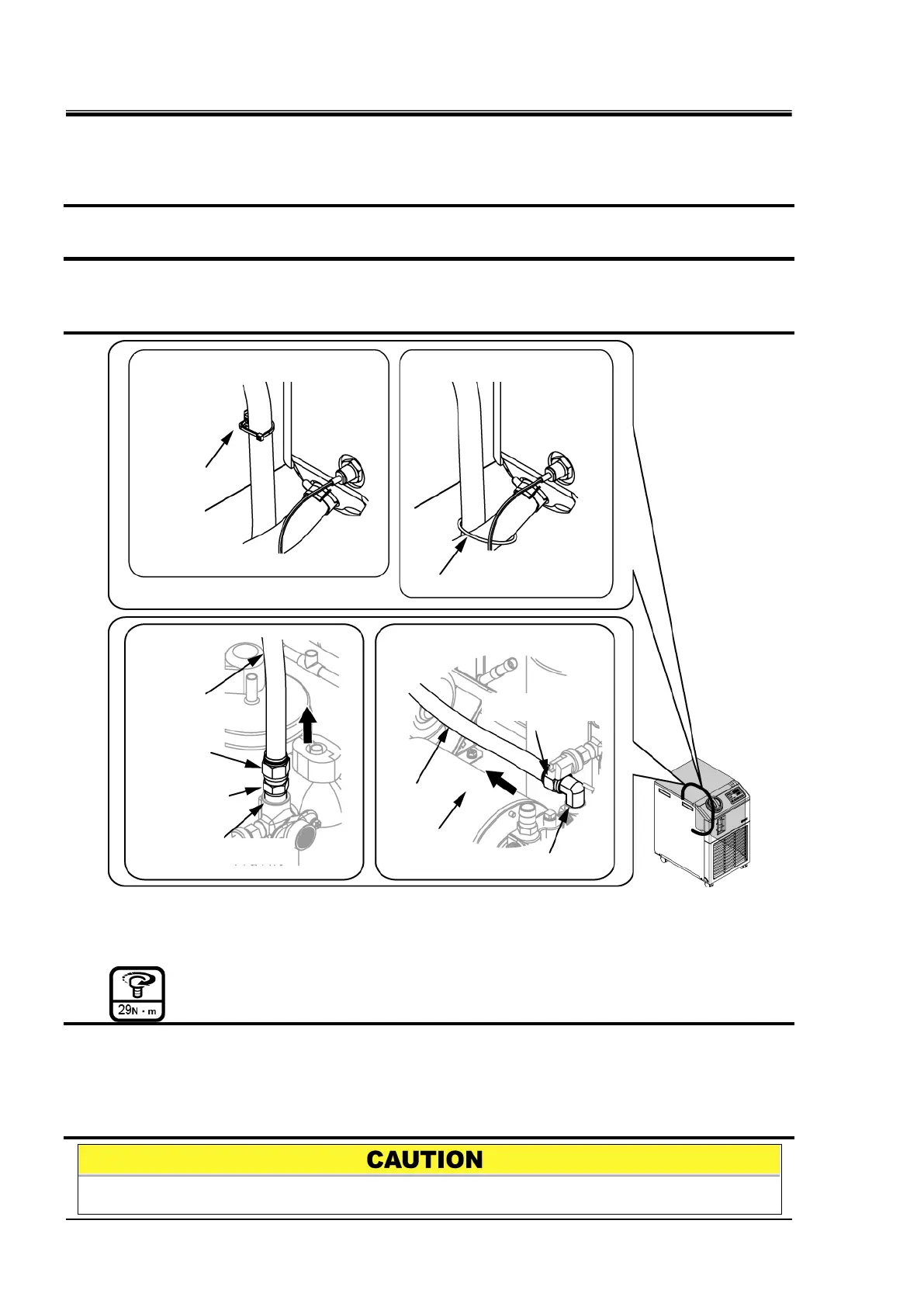 29N・m

CAUTION