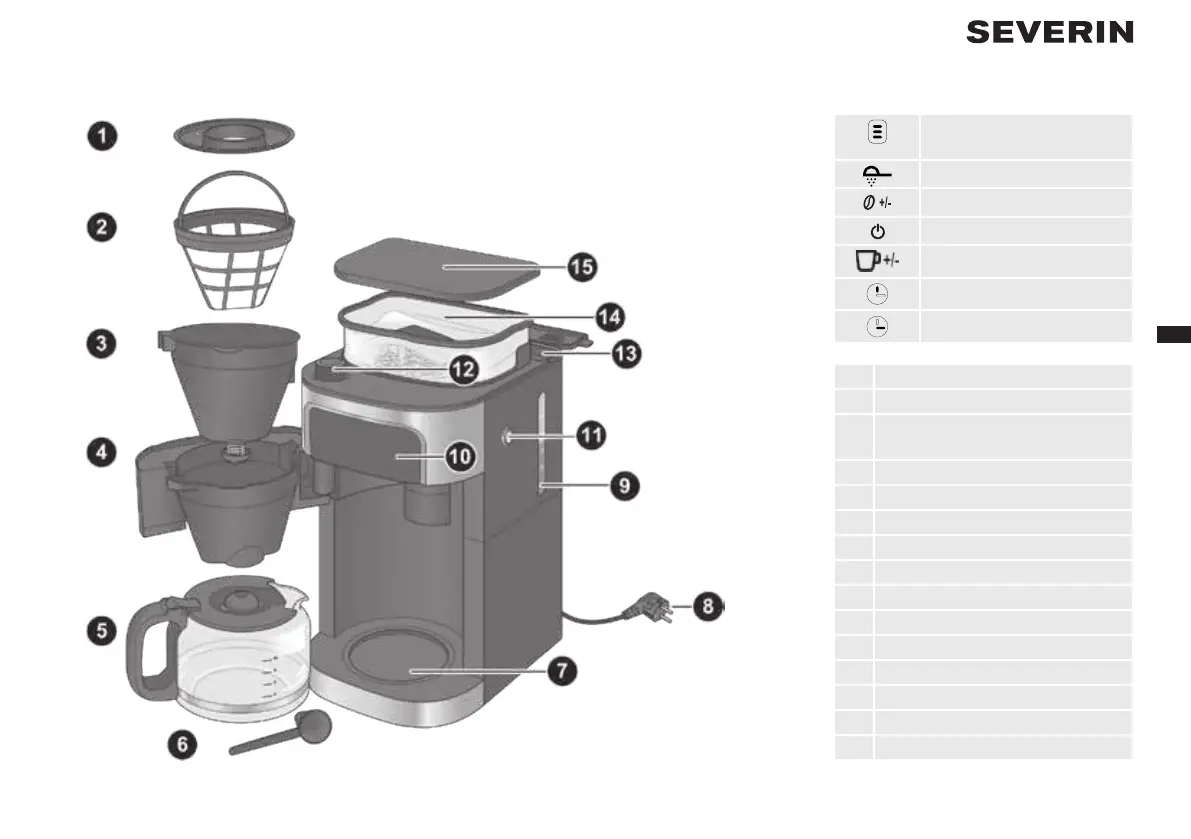 SEVERIN

1
2
3
4
5
6
7
8
9
10
11
12
13
14
15

+/-

+/-