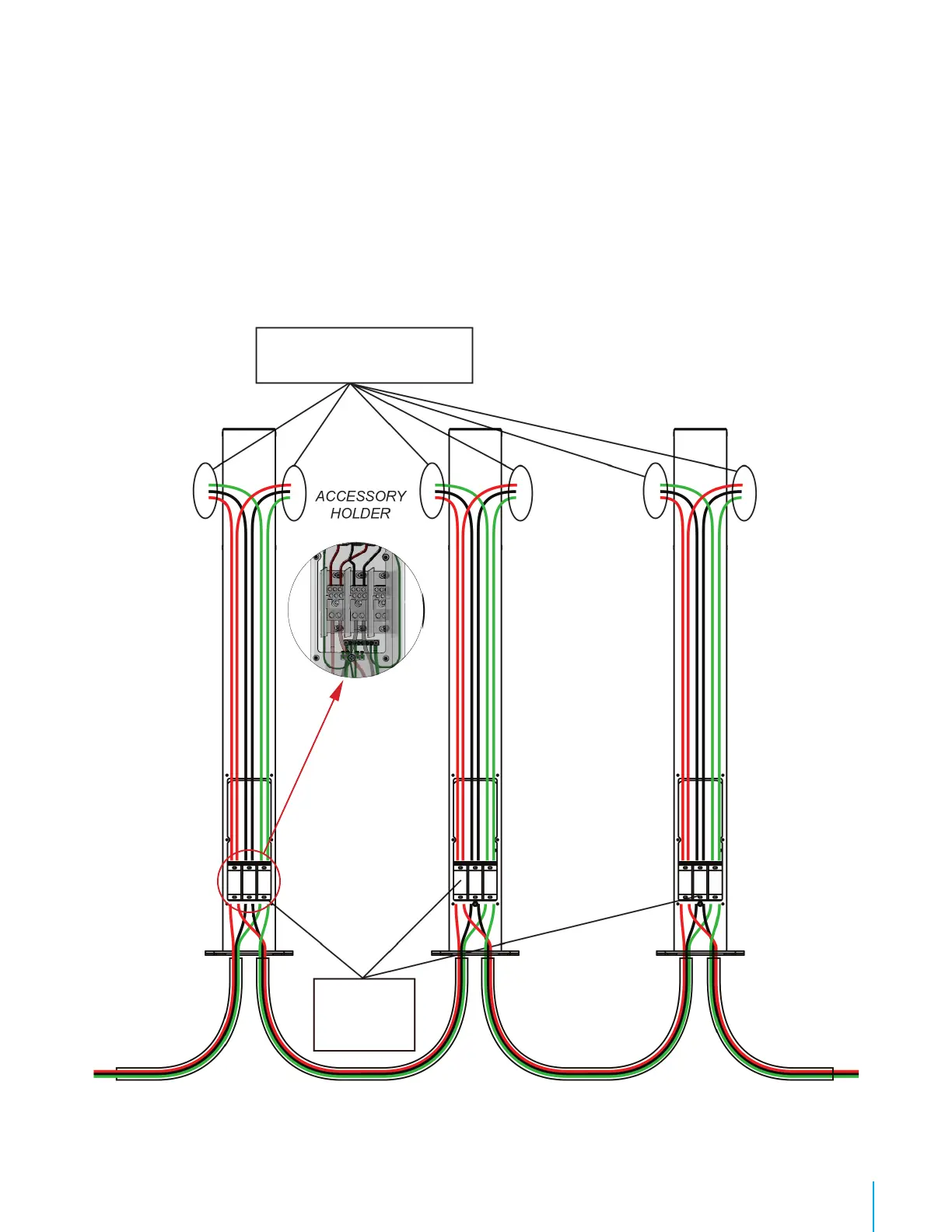 ACCESSORY HOLDER