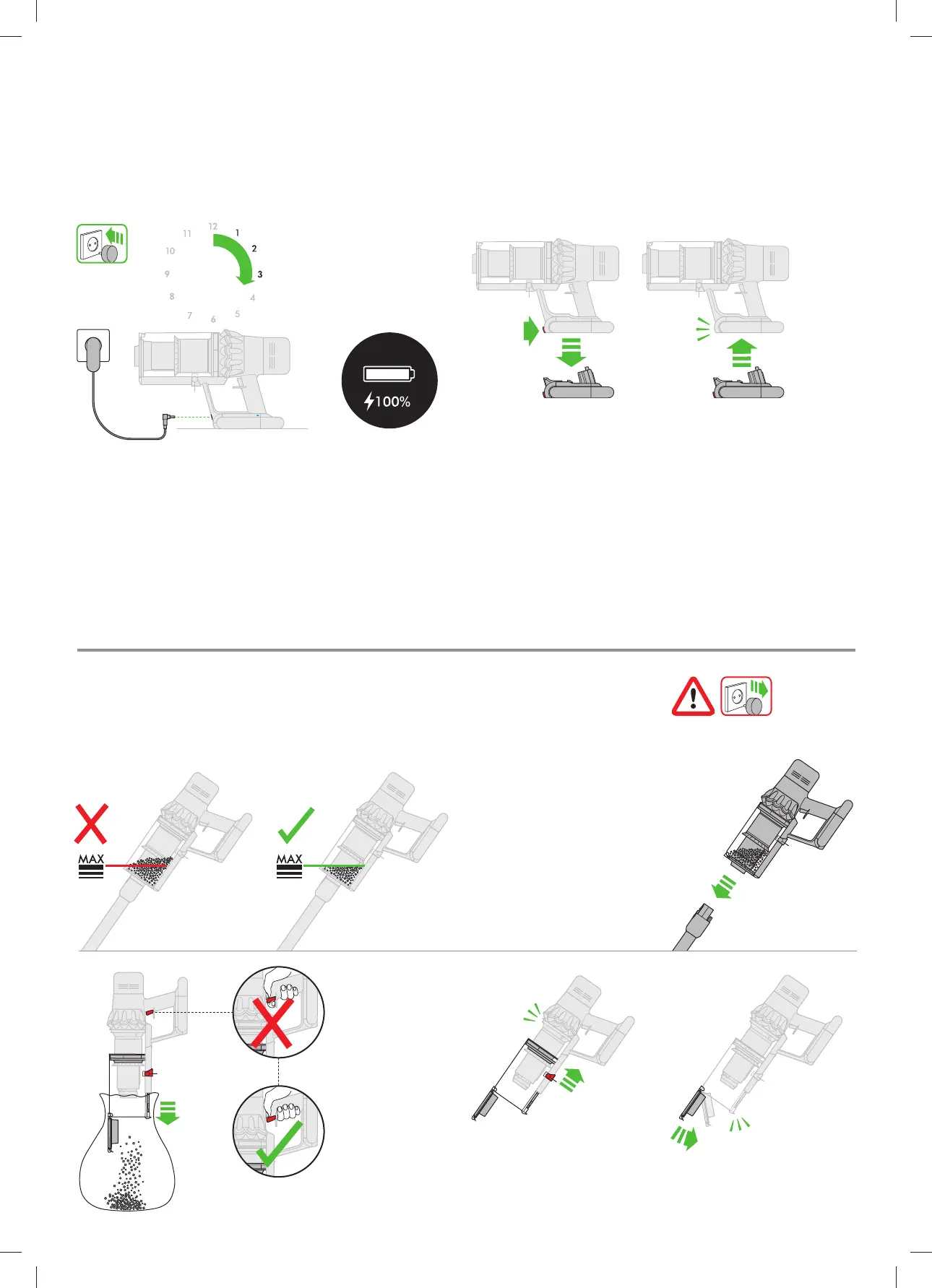 12
1
2
3
4
5
6
7
8
9
10
11

100%

MAX

MAX