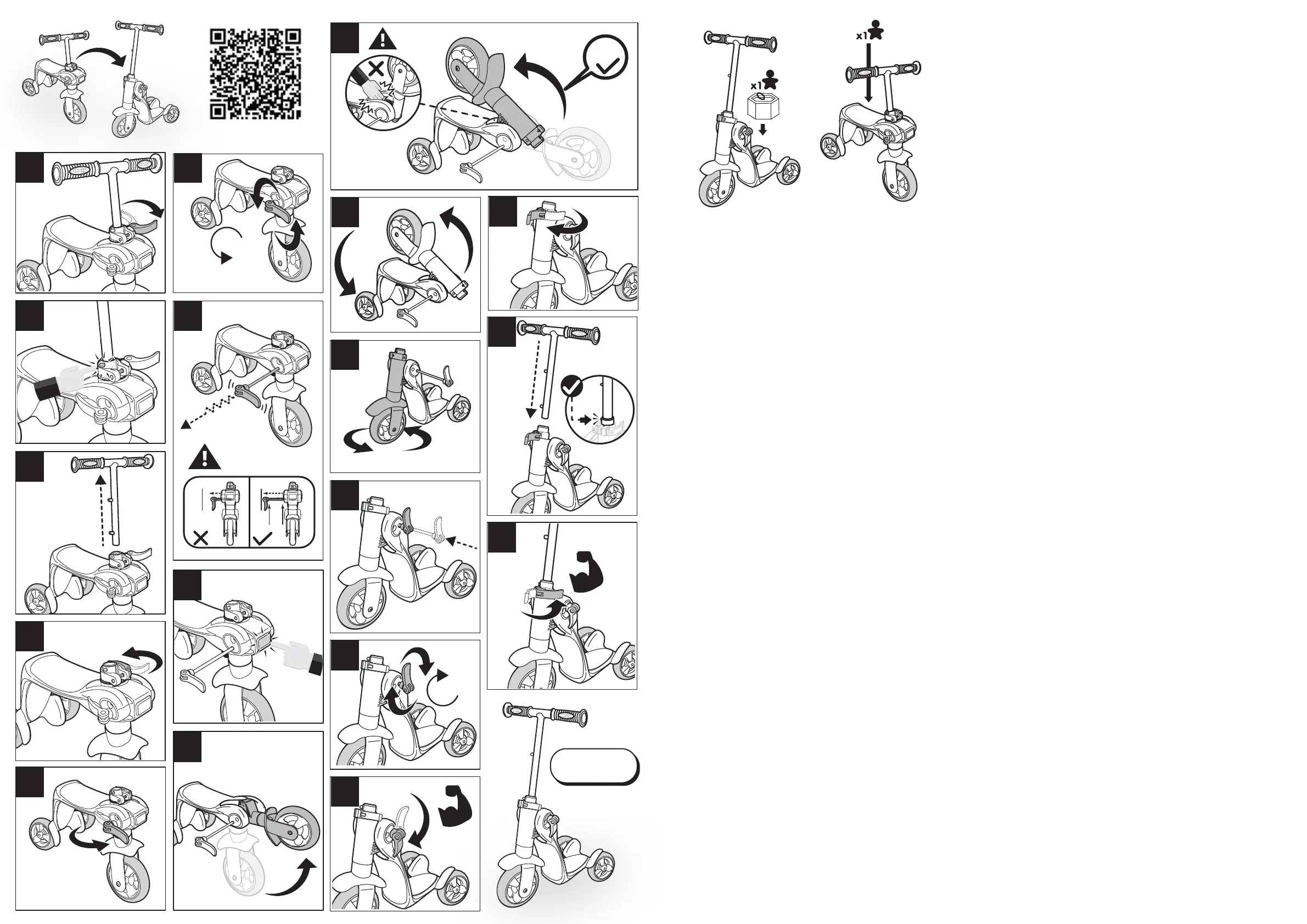 x1

x1