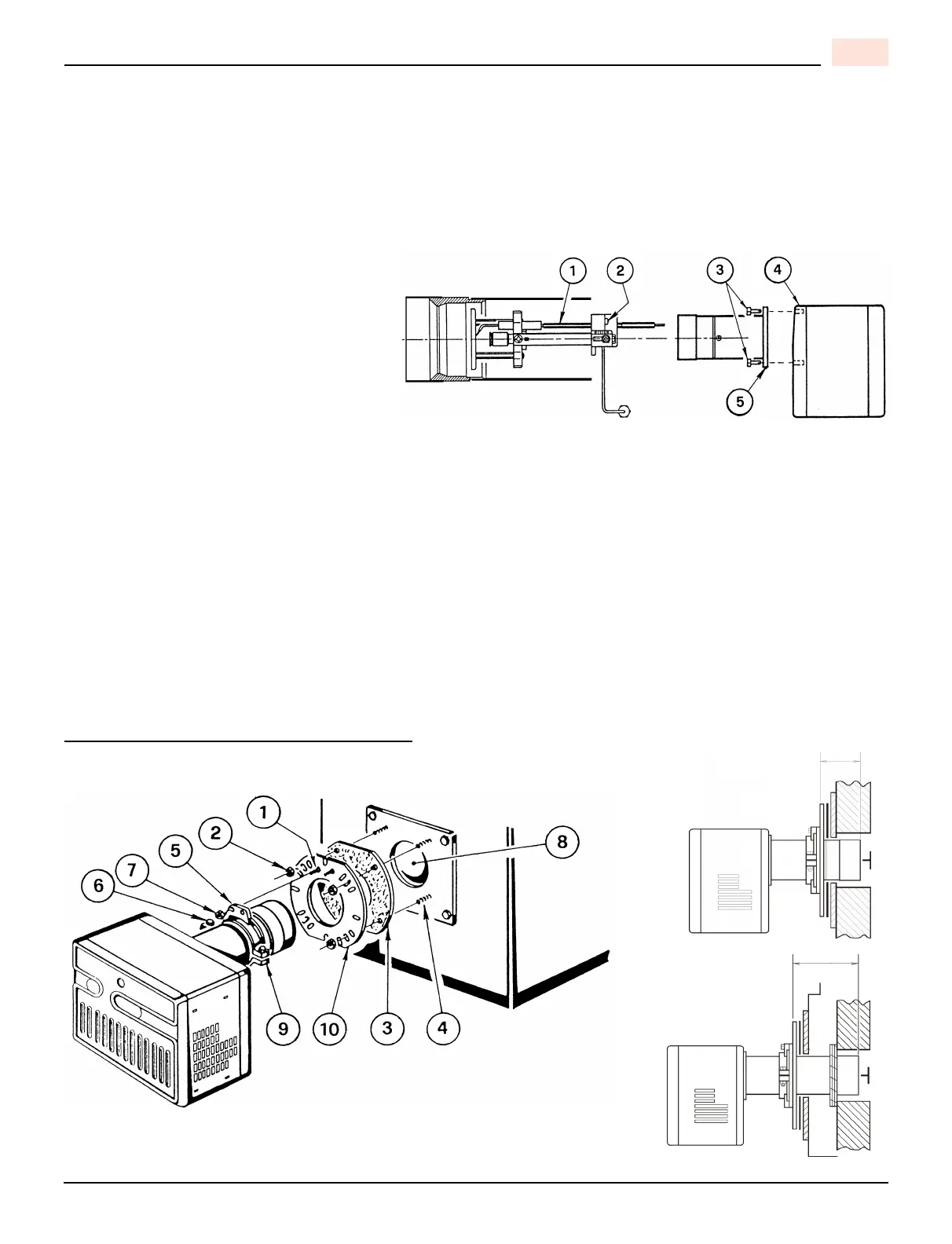 1
2
3
4
5

1
2
5
7
6
8
9
10
3
4