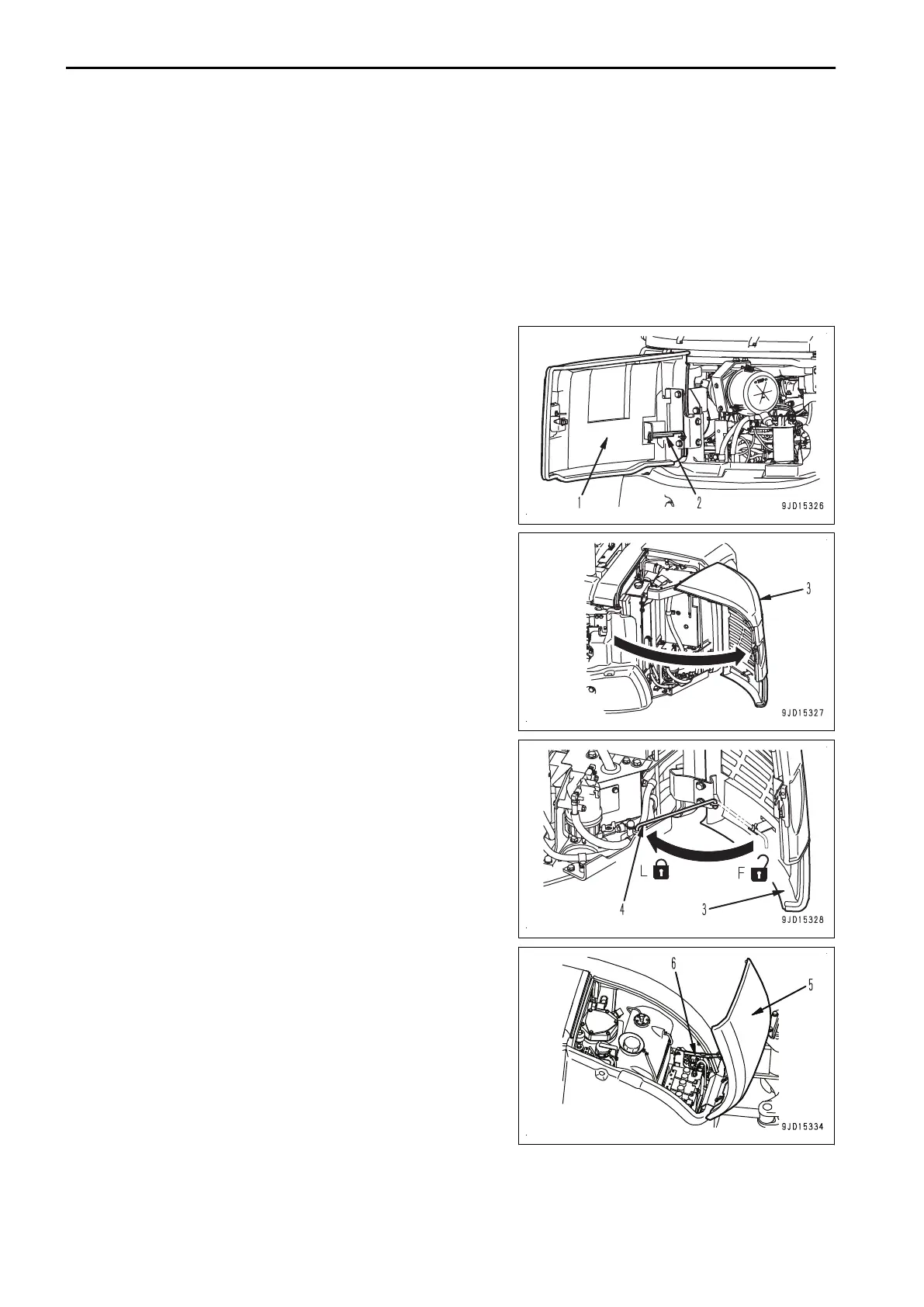 1

2

9JD15326

3

9JD15327

L

F

4

3

9JD15328

6

5

9JD15334