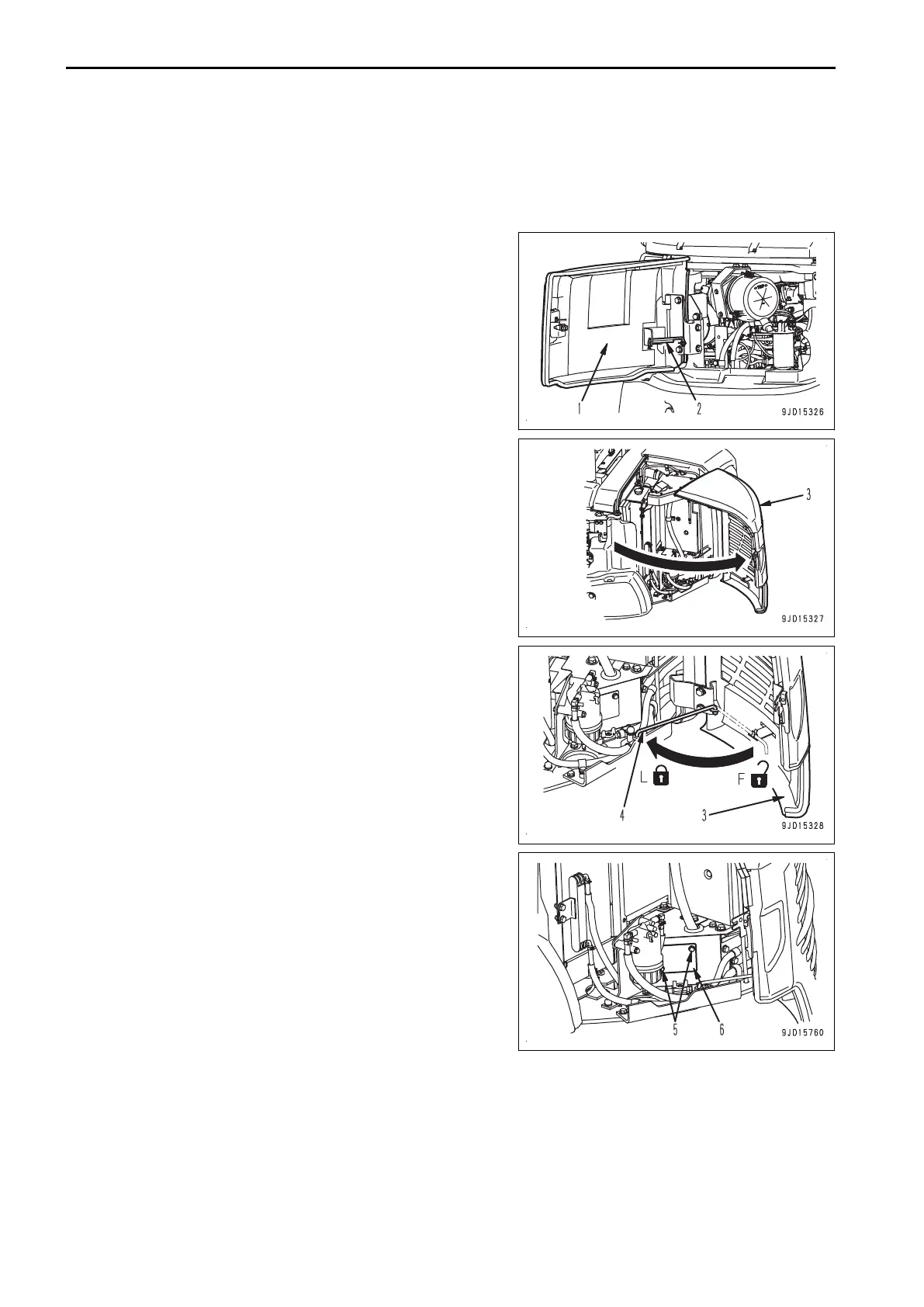 1

2

9JD15326

3

9JD15327

L

F

4

3

9JD15328

5

6

9JD15760