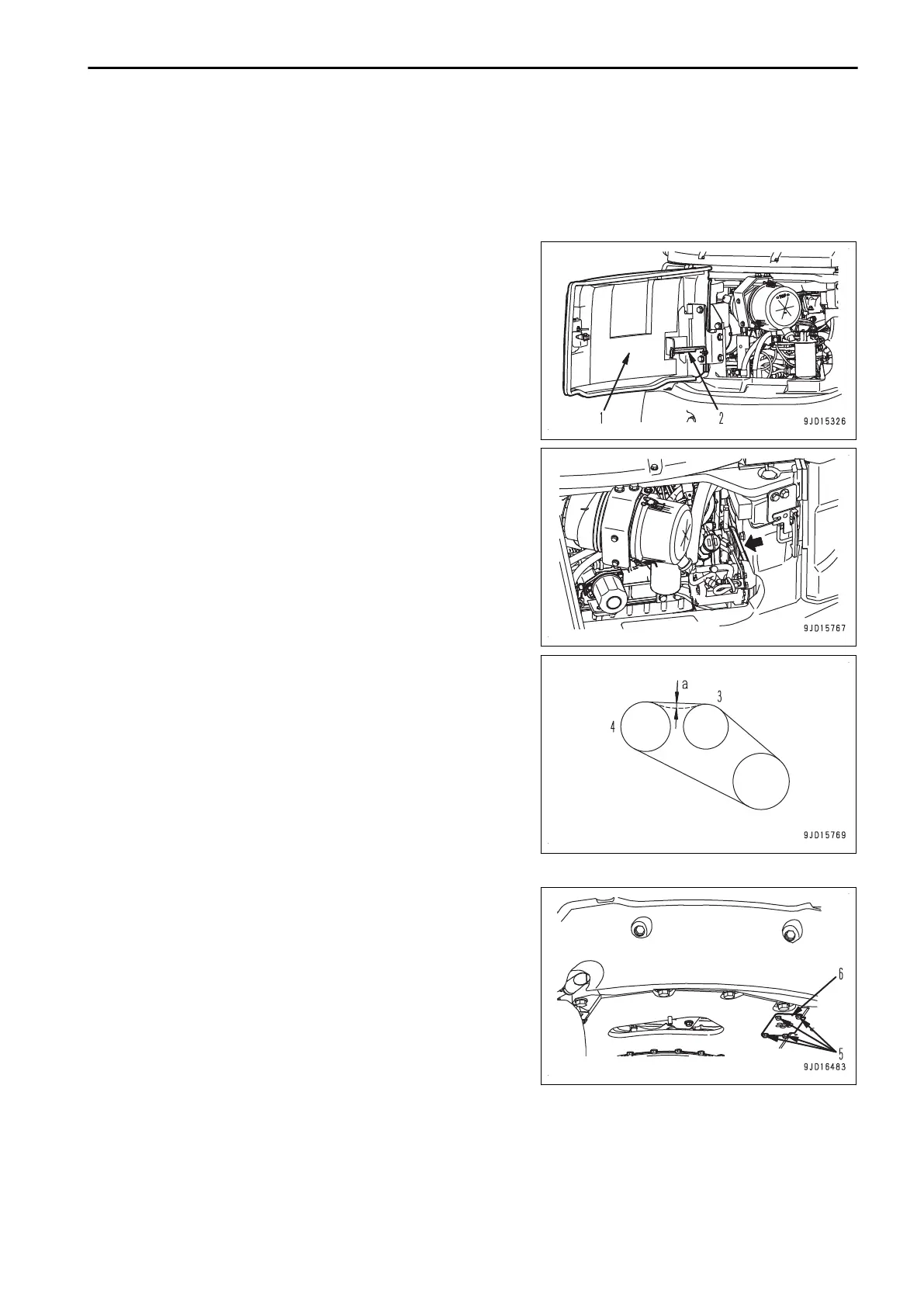 1

2

9JD15326

9JD15767

a

3

4

9JD15769

6

5

9JD16483