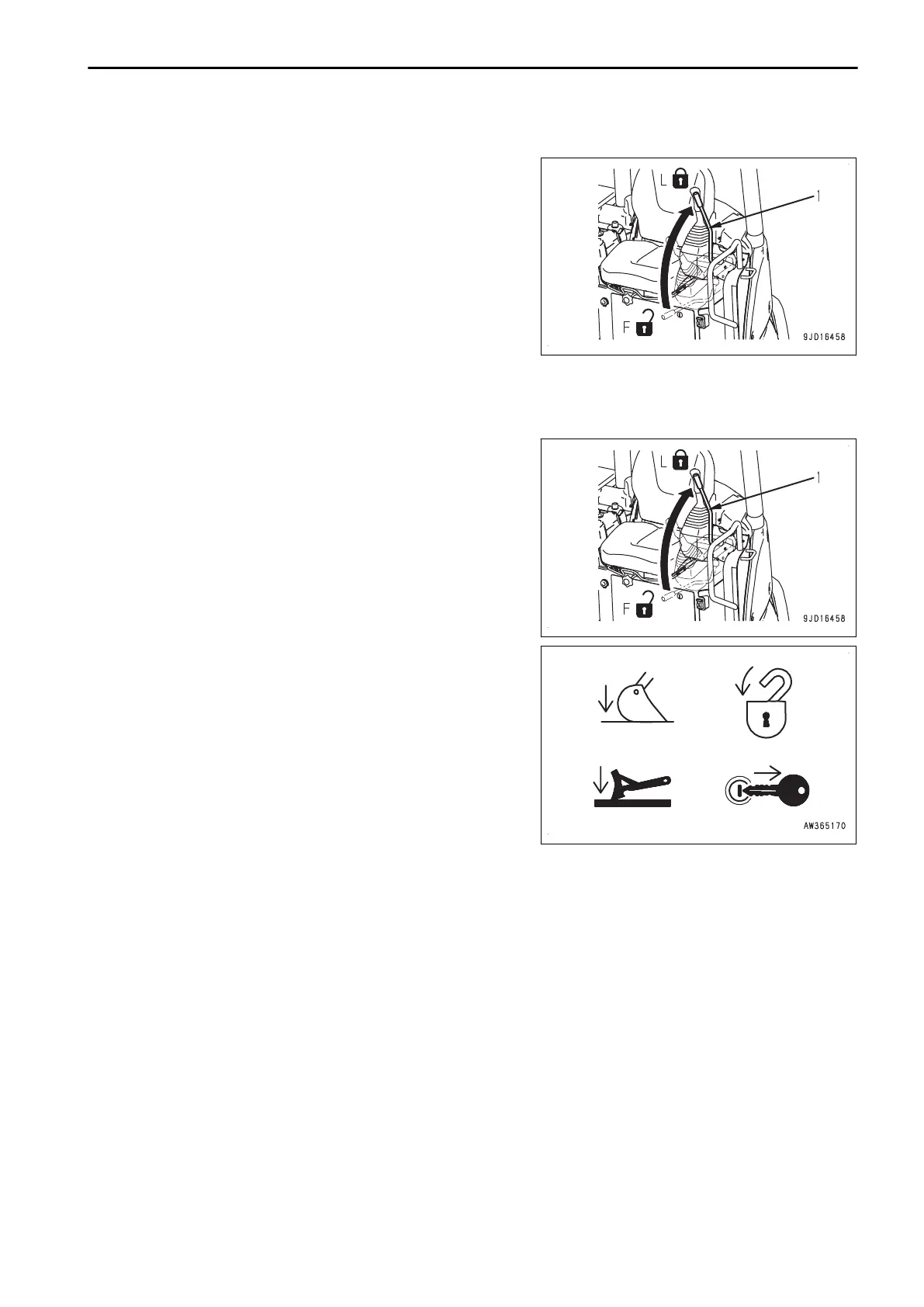 L

1

F

9JD16458

L

1

F

9JD16458

AW365170