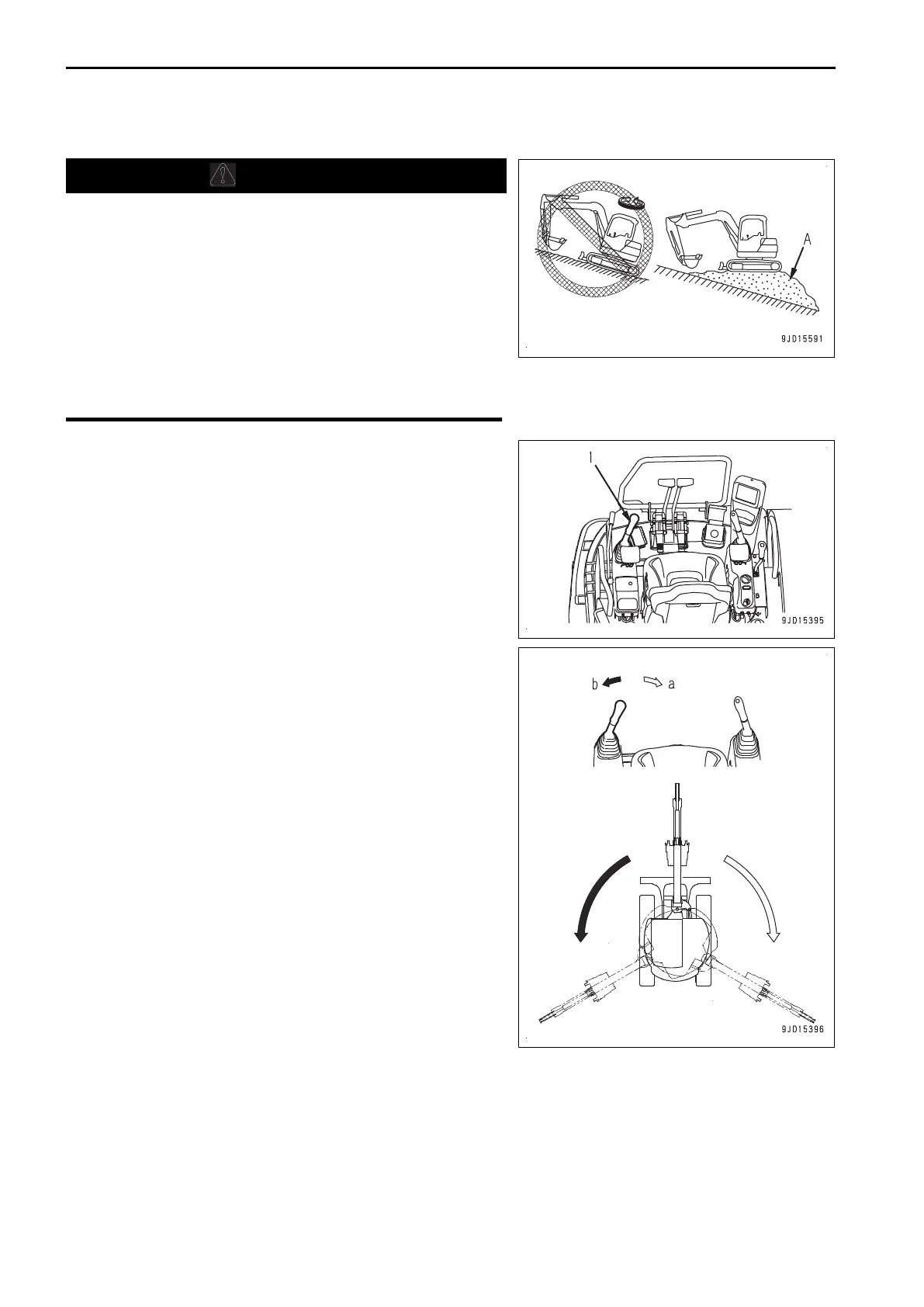 A

9JD15591

1

9JD15395

b a

9JD15396