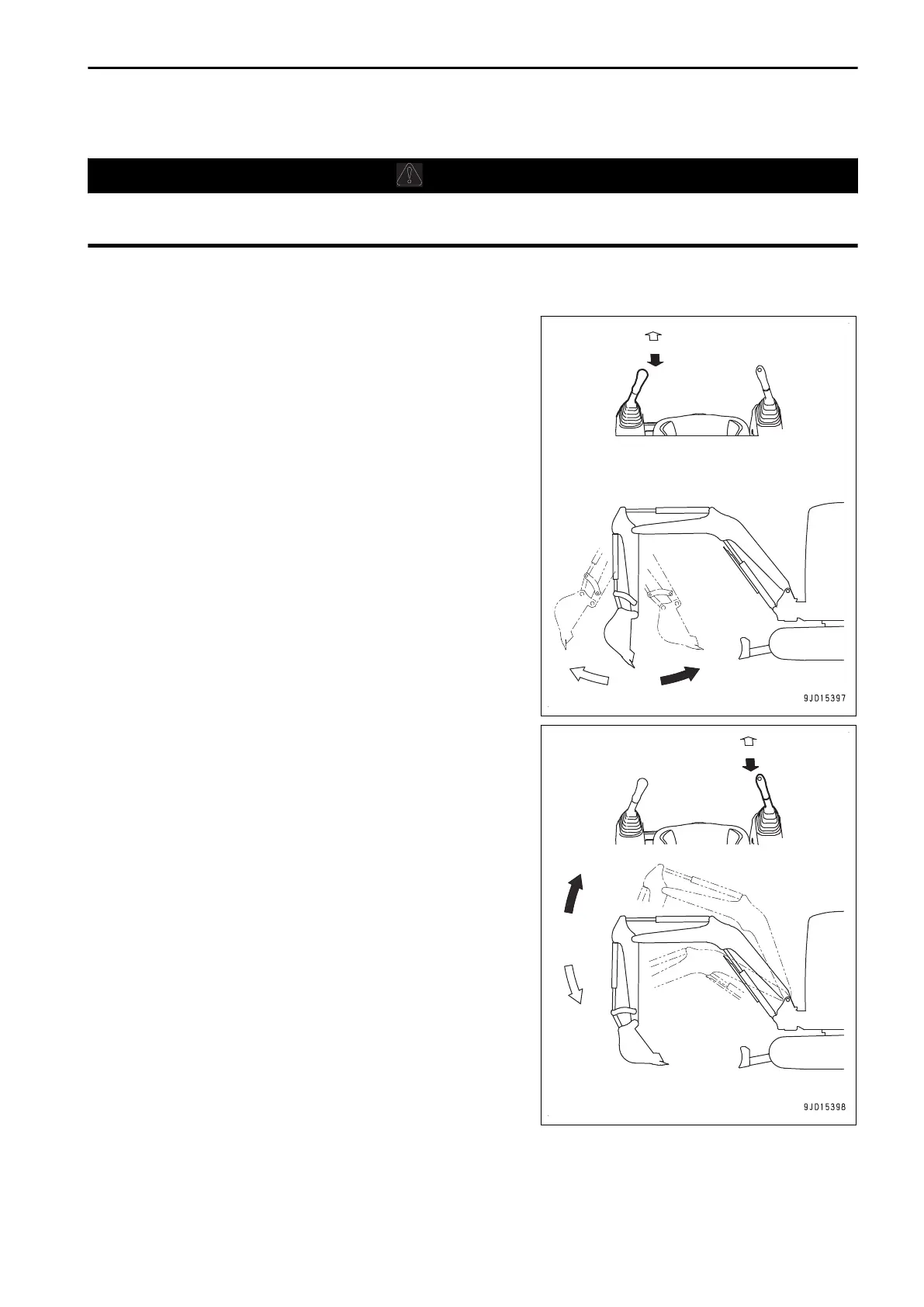 9JD15397

9JD15398