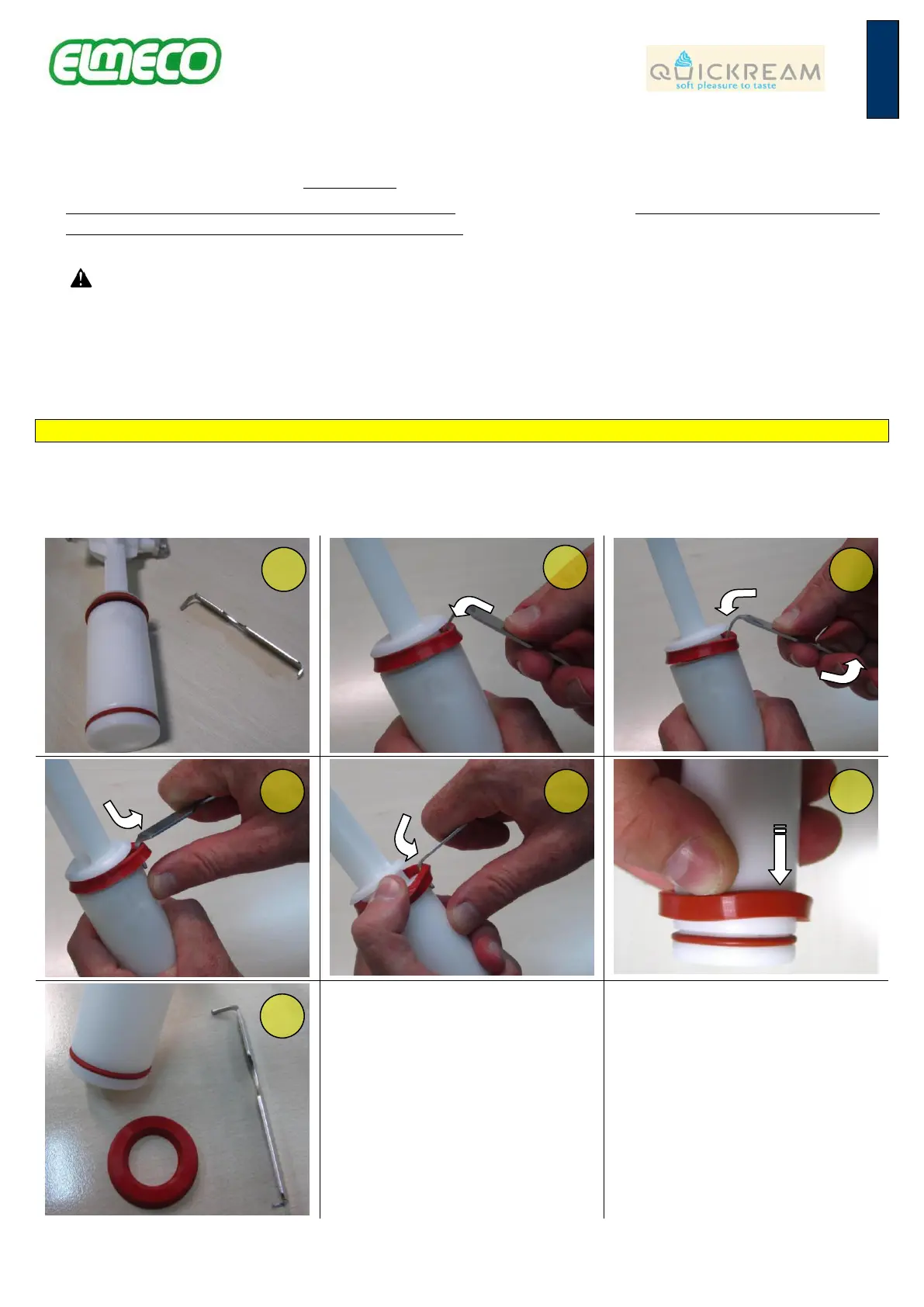 ELMECO

QUICKREAM
soft pleasure to taste