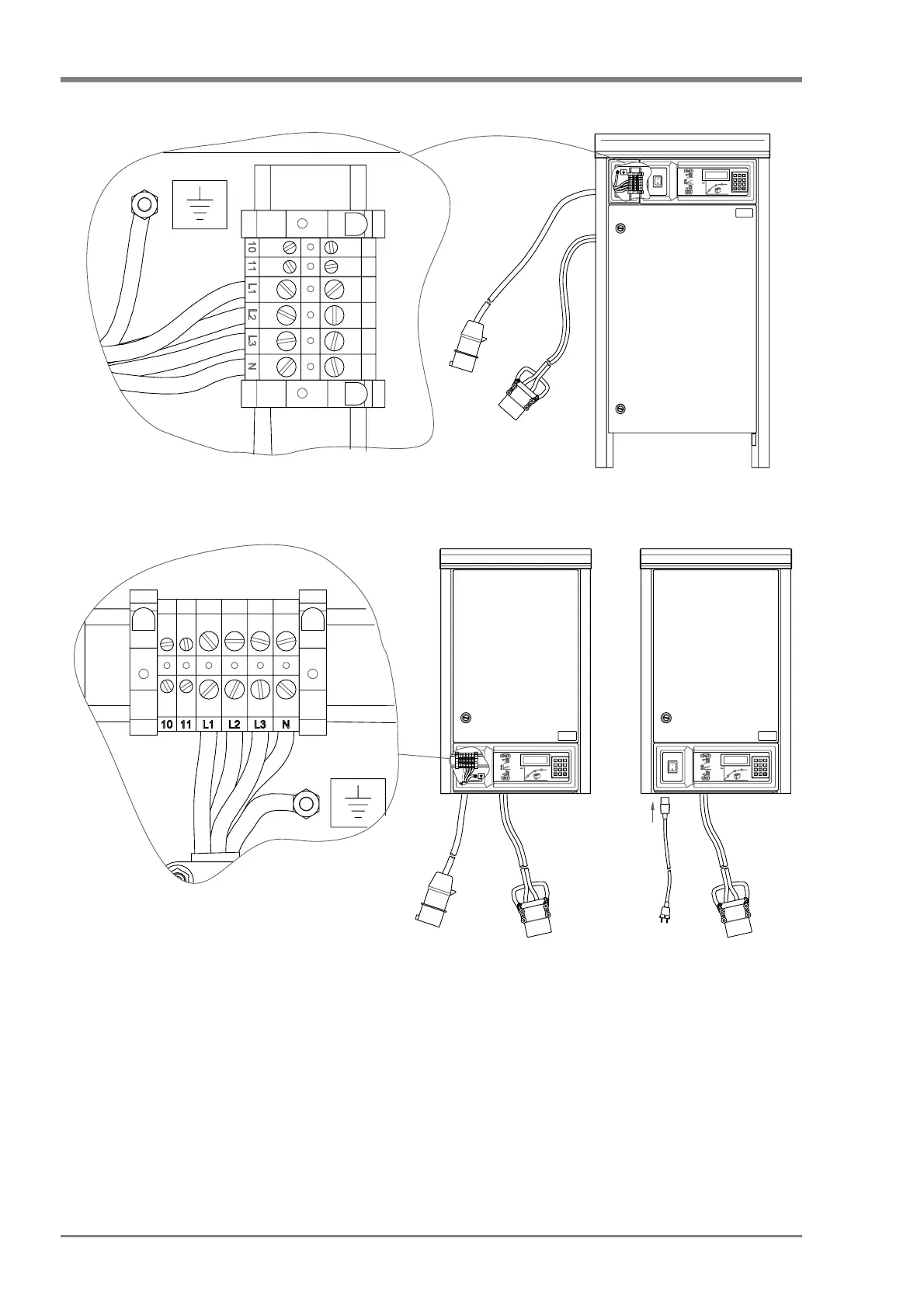 10
11
L1
L2
L3
N

10 11 L1 L2 L3 N