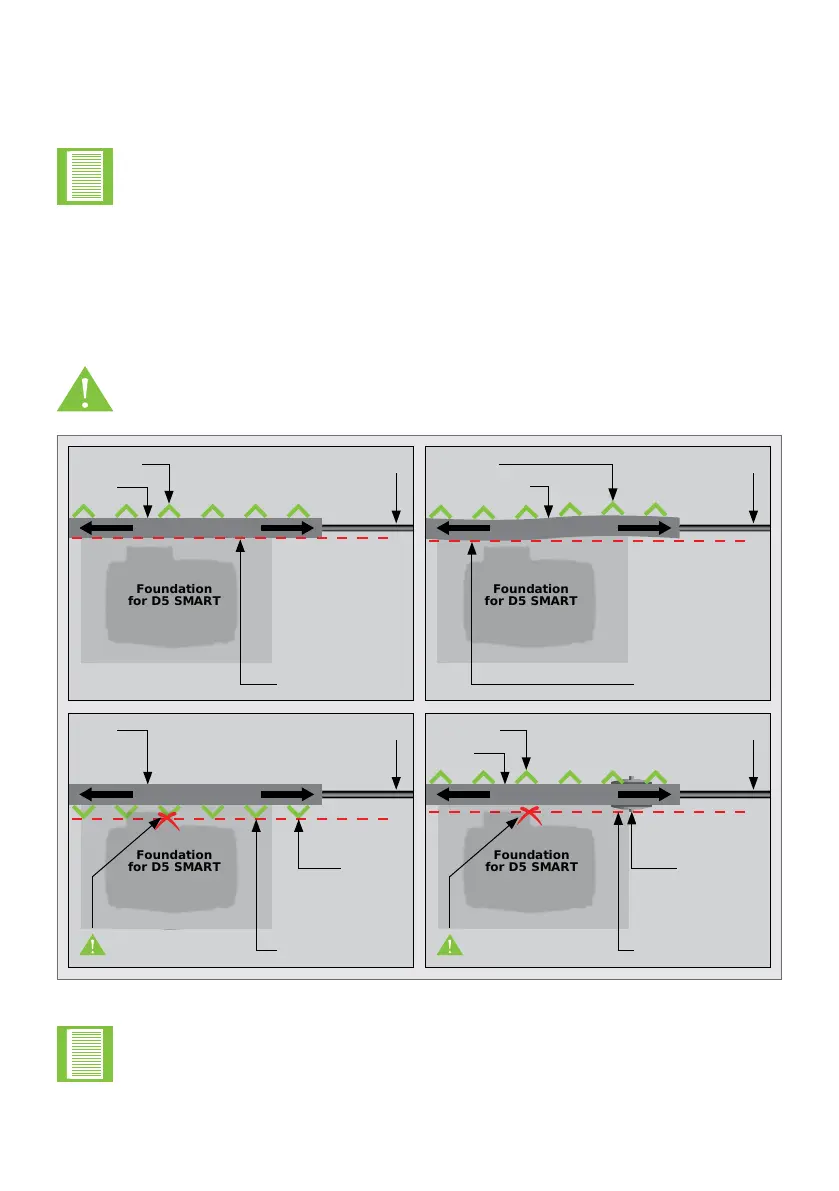 Foundation for D5 SMART

Foundation for D5 SMART

Foundation for D5 SMART

Foundation for D5 SMART