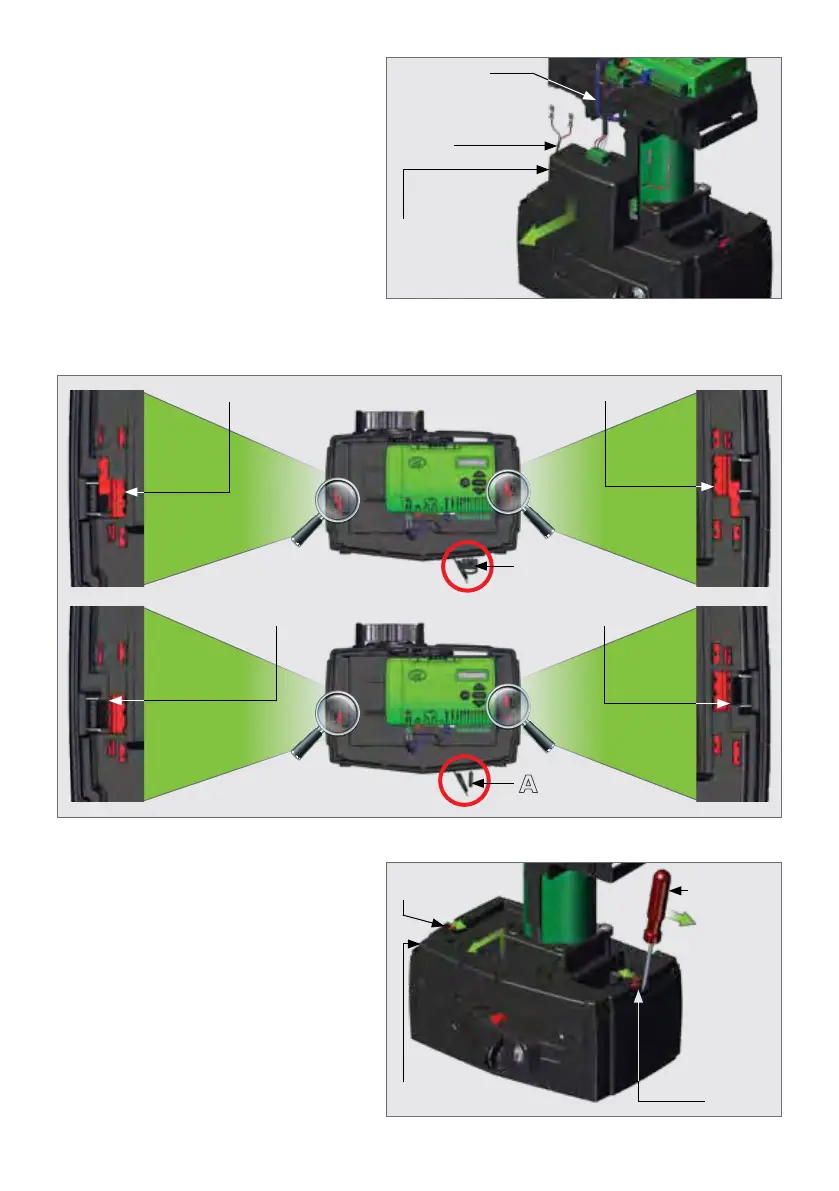 A