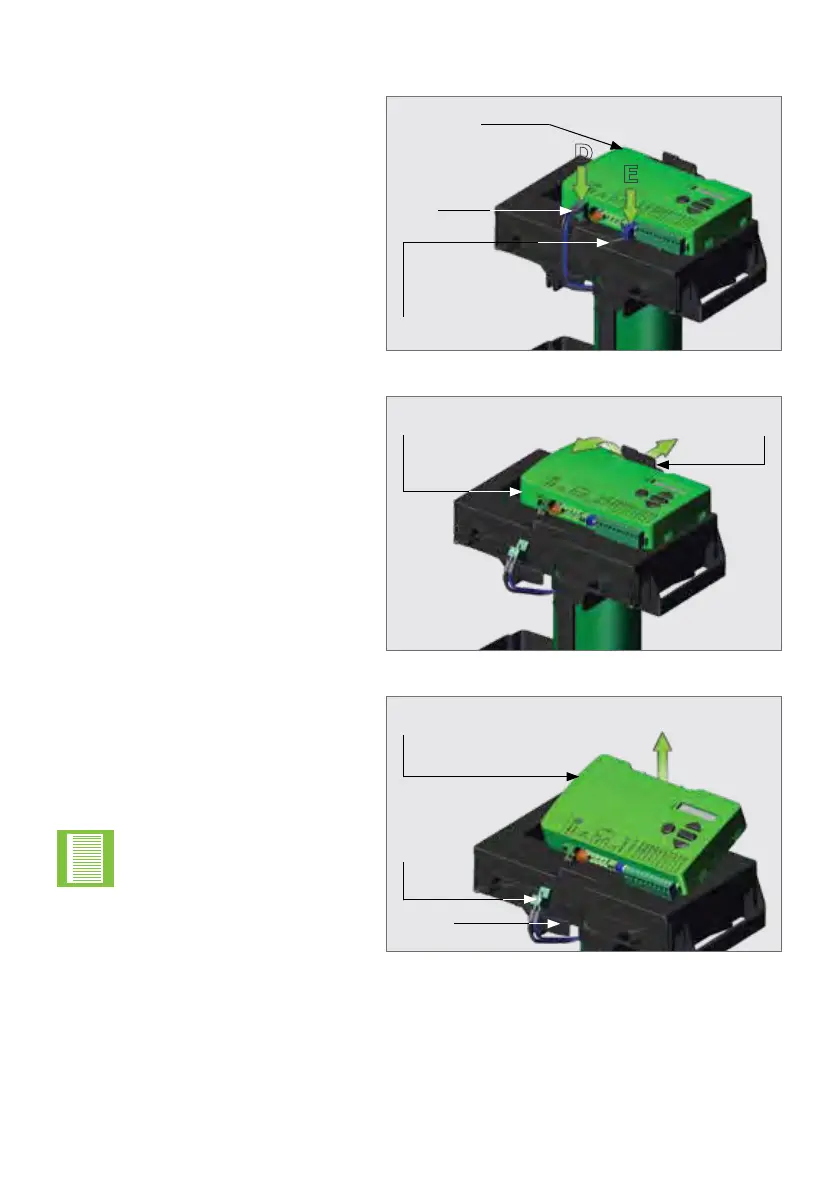 D
E