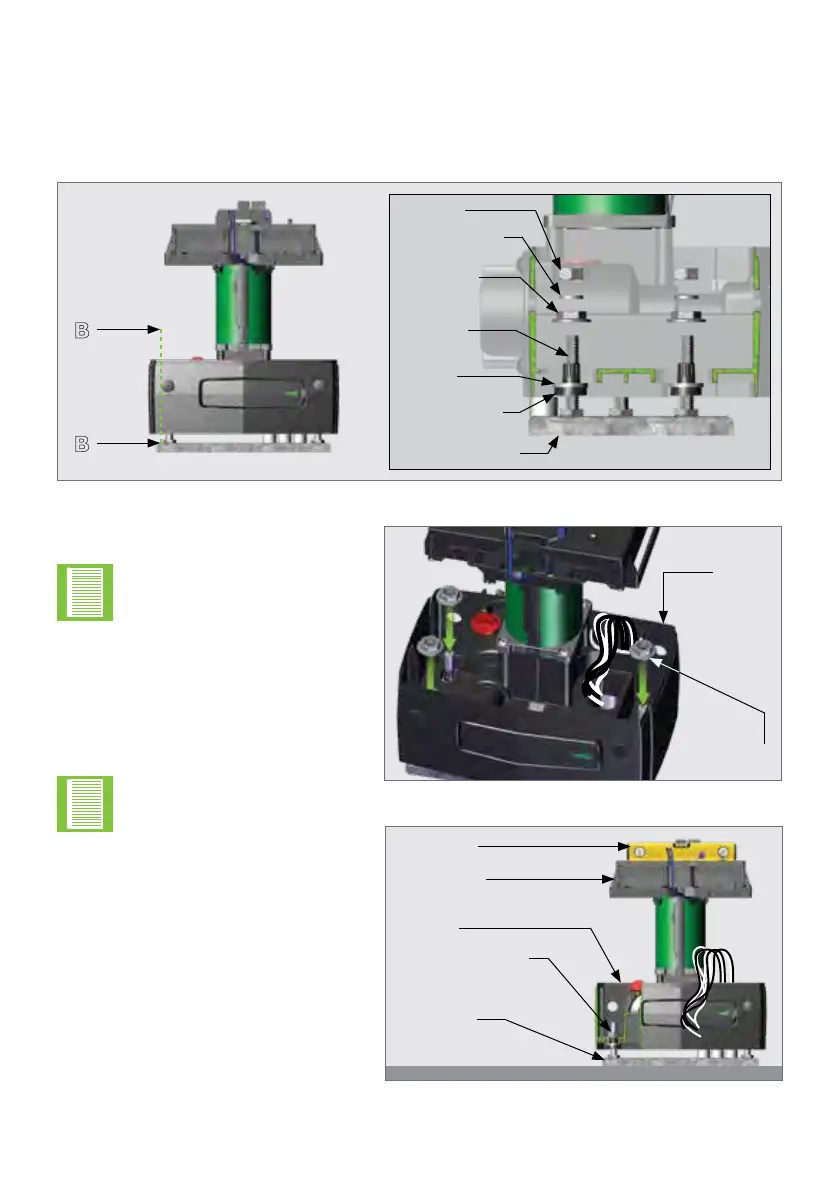 B

B