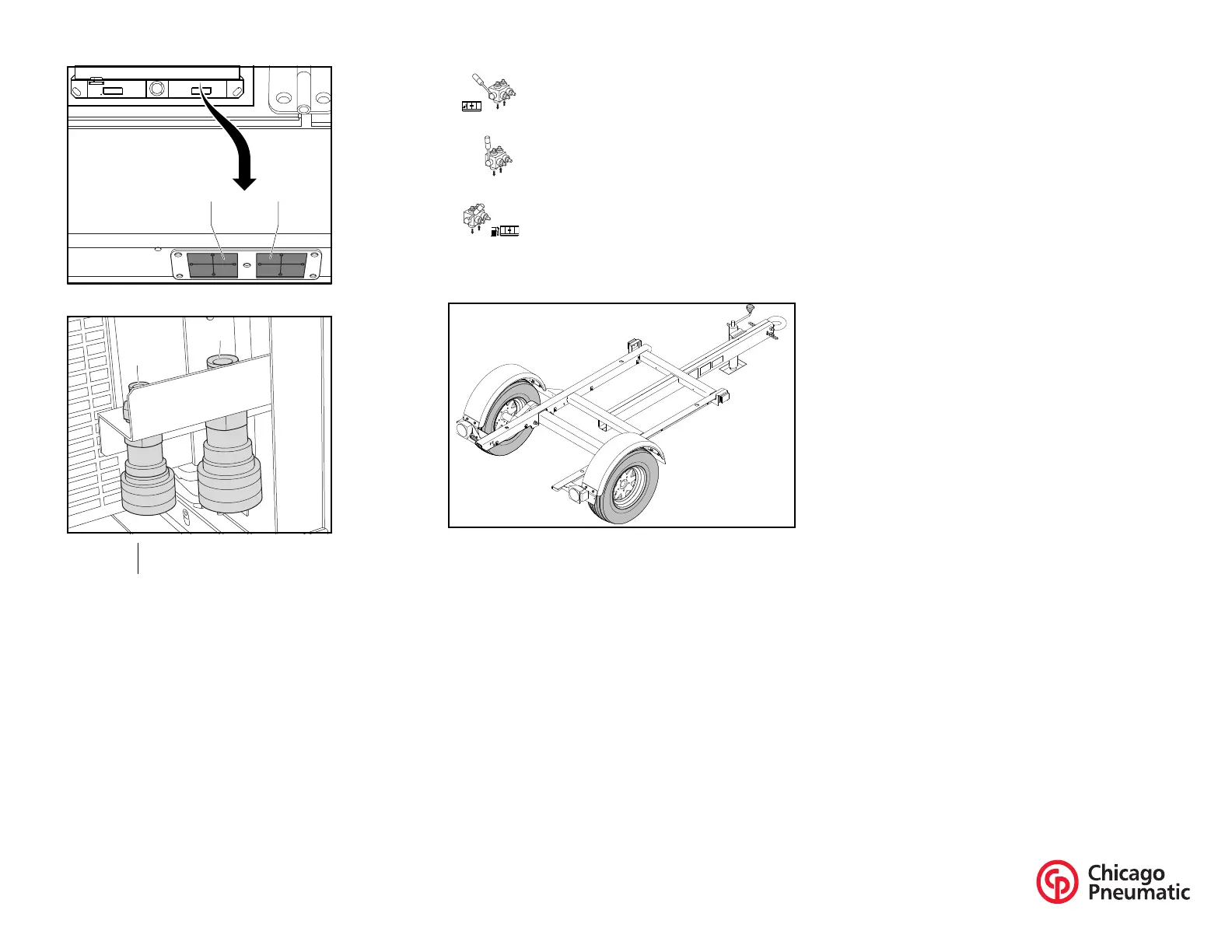 Chicago
Pneumatic