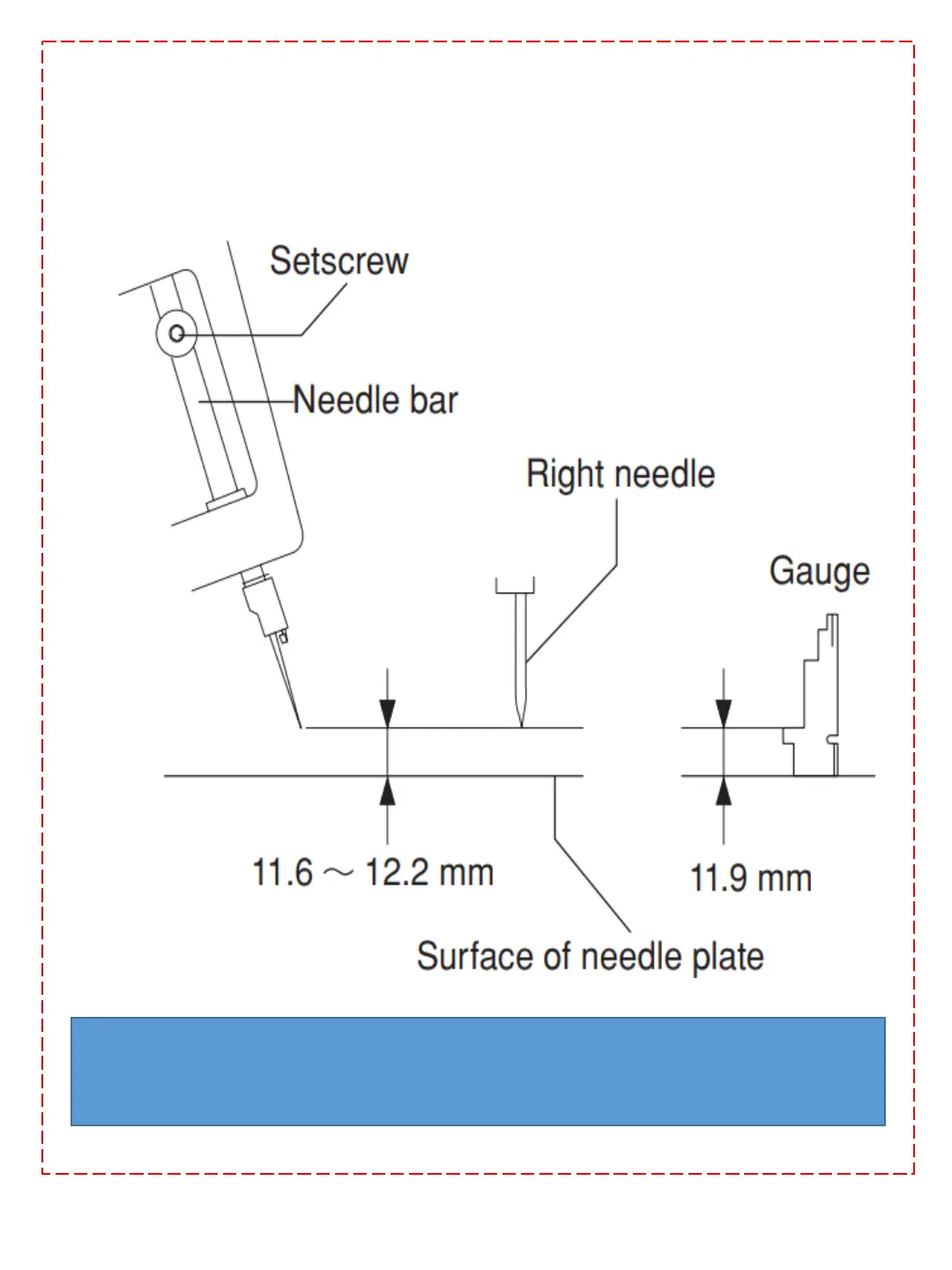 Setscrew

Needle bar

Right needle

Gauge

11.6 ～ 12.2 mm

11.9 mm

Surface of needle plate