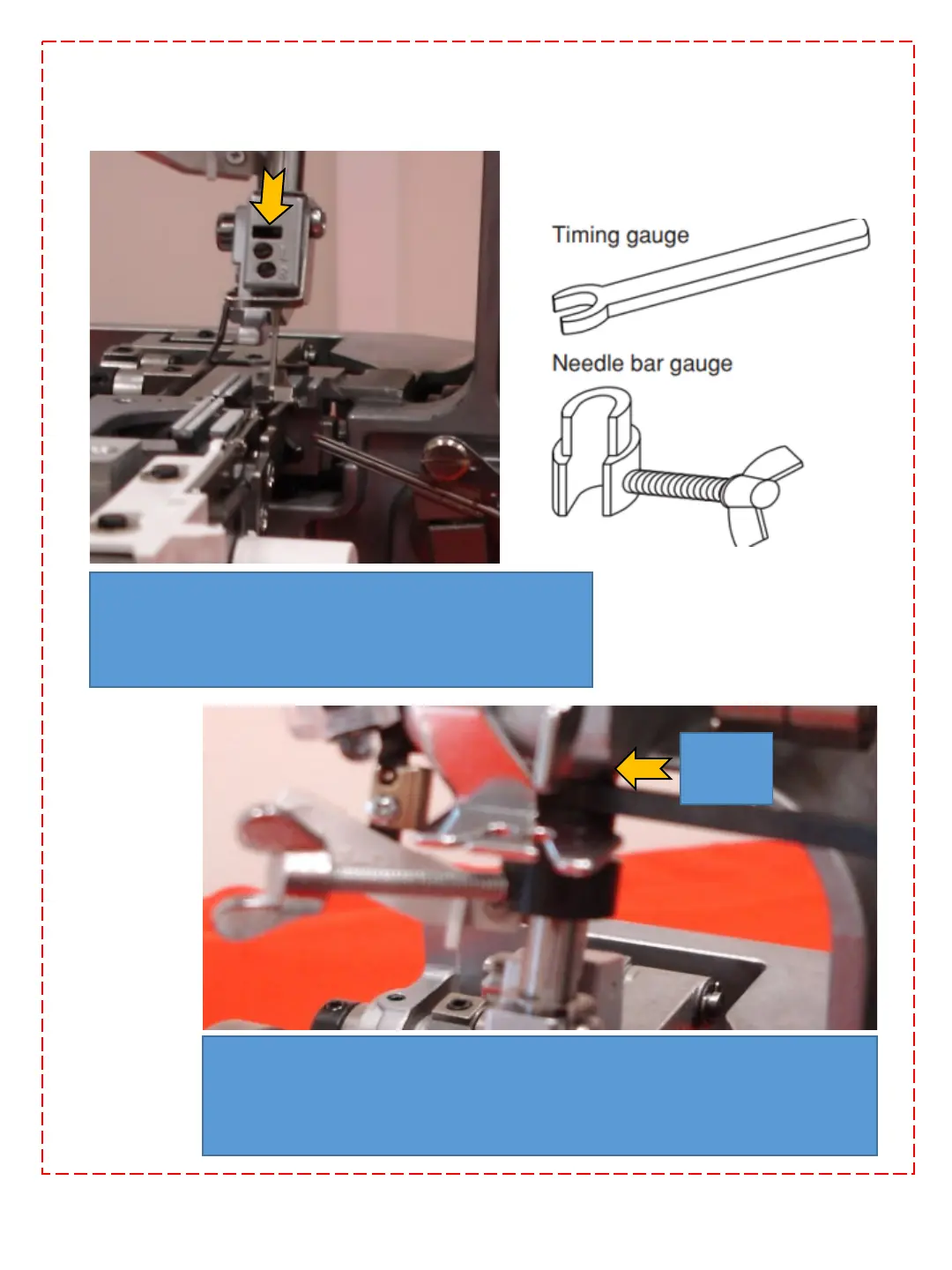 Timing gauge

Needle bar gauge