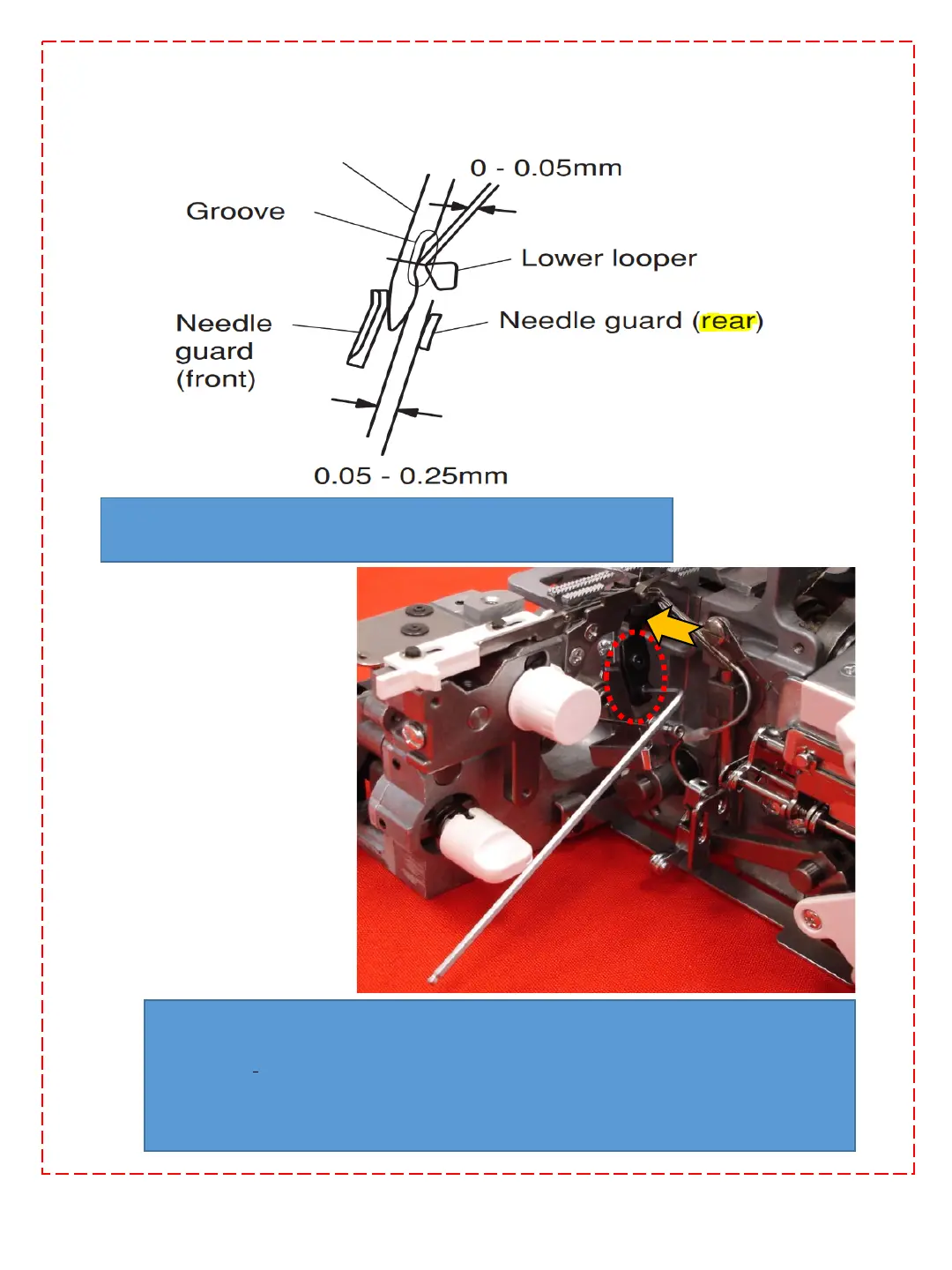 0 - 0.05mm

Groove

Lower looper

Needle guard (front)

Needle guard (rear)

0.05 - 0.25mm