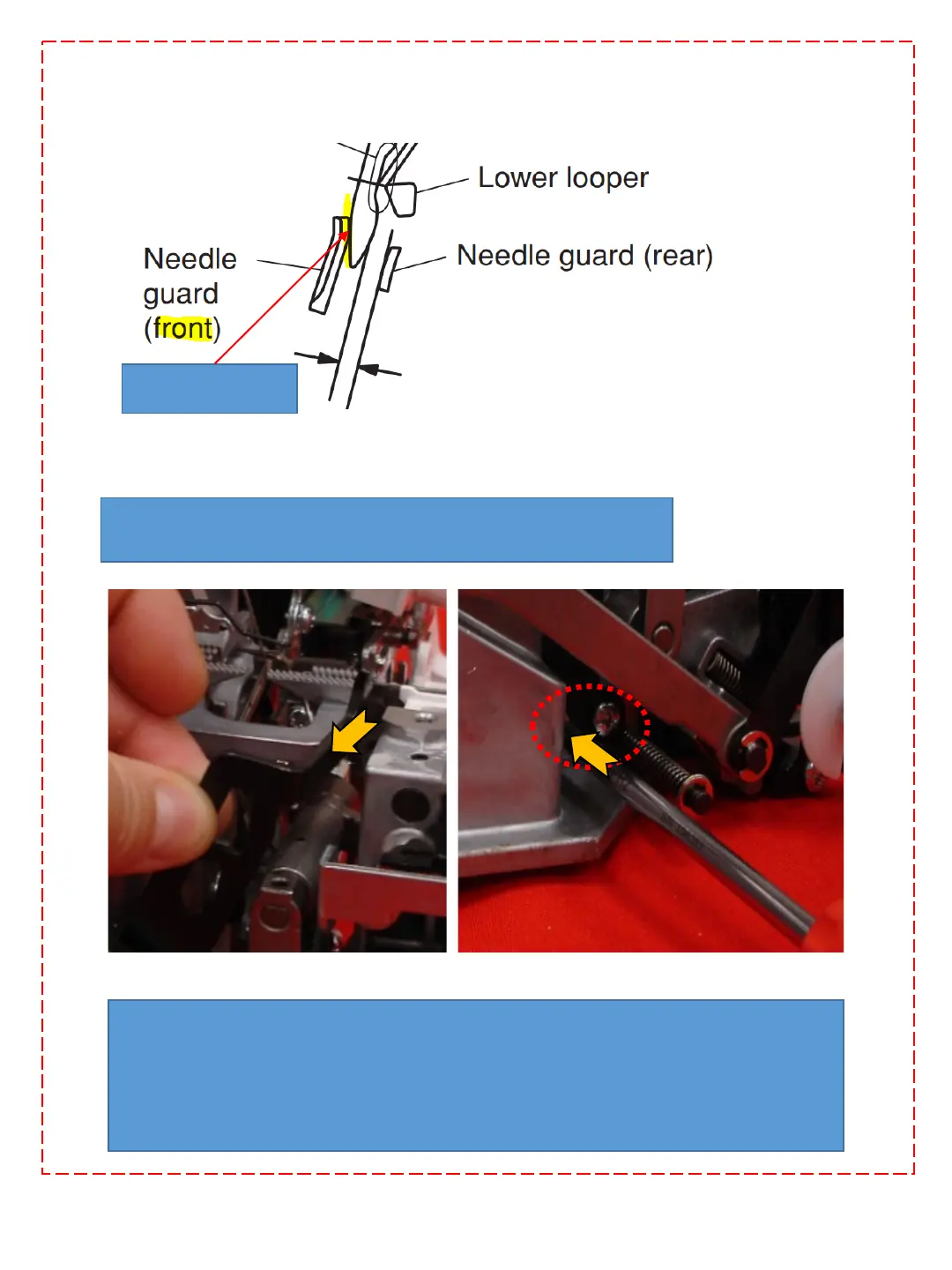 Lower looper

Needle guard (front)

Needle guard (rear)