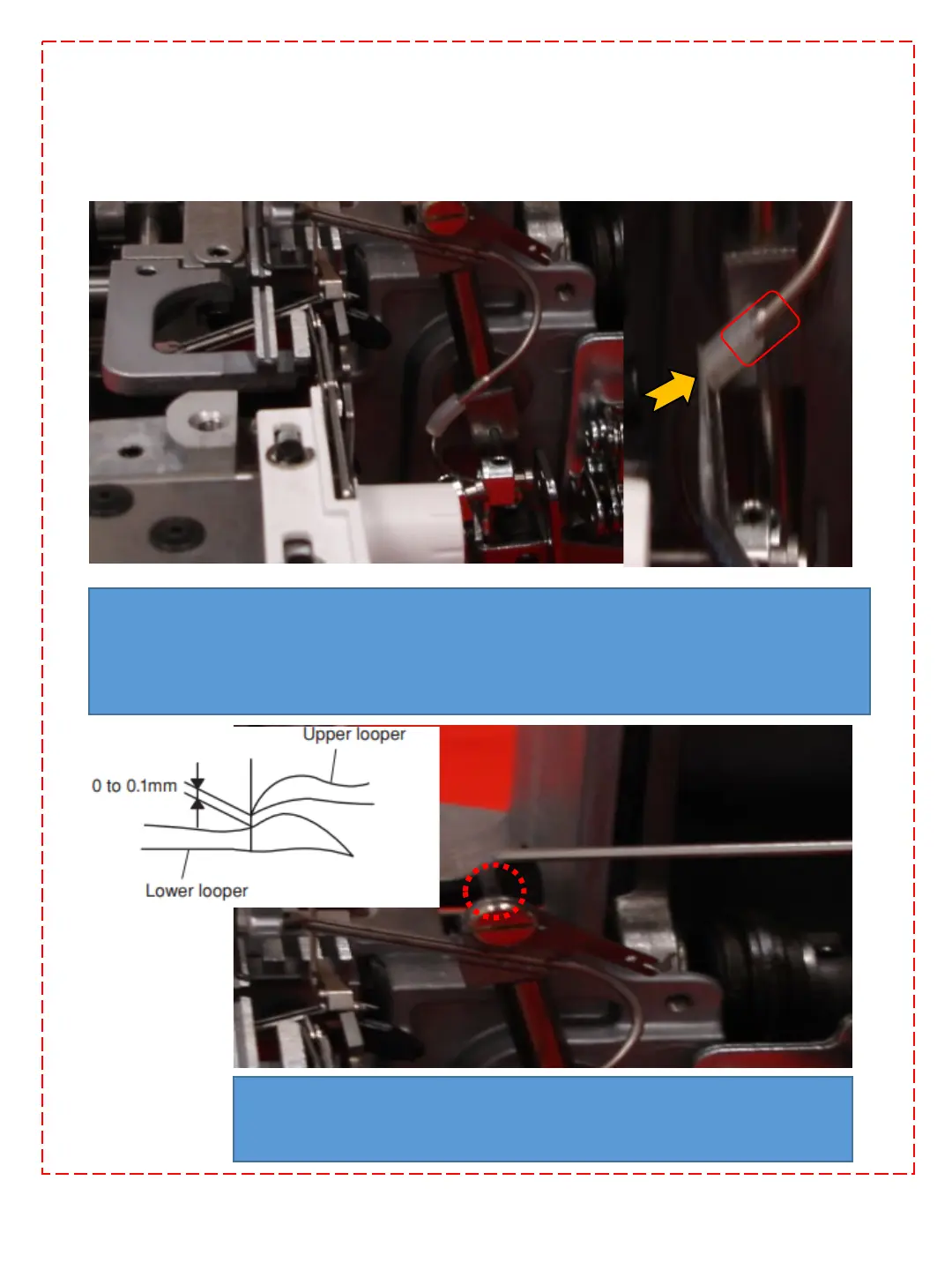 Upper looper
0 to 0.1mm
Lower looper