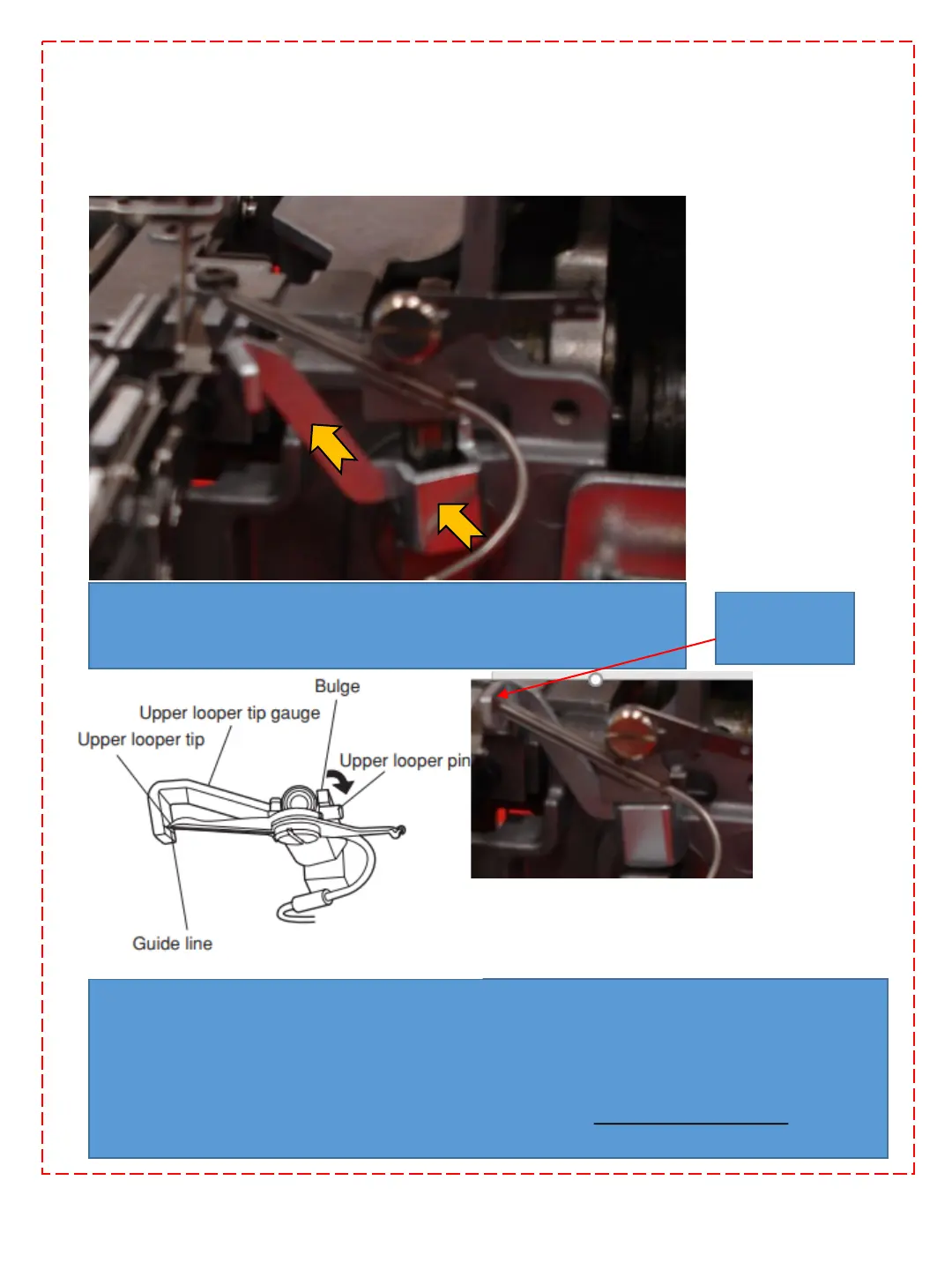 Bulge

Upper looper tip gauge

Upper looper tip

Upper looper pin

Guide line