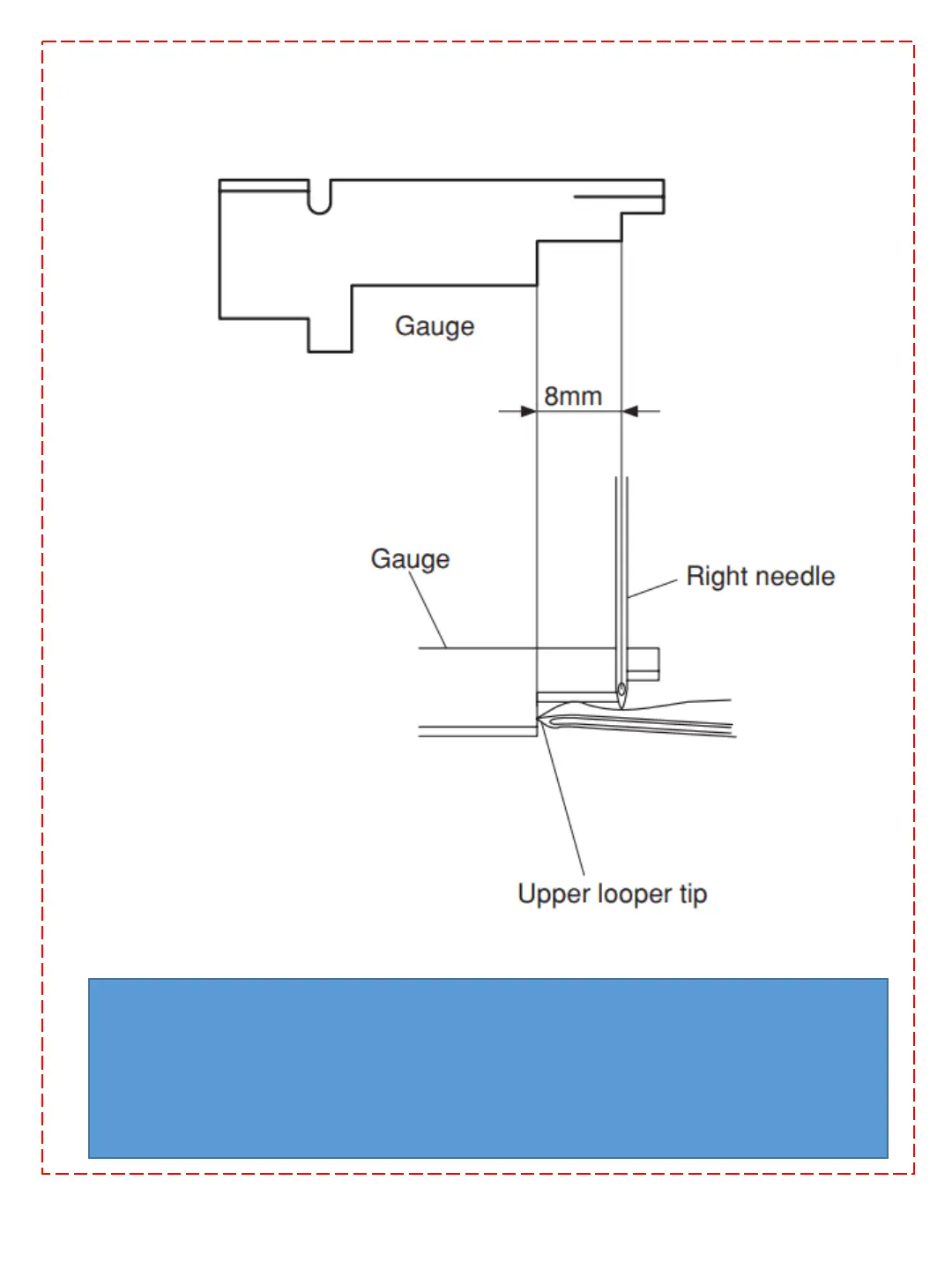 Gauge

8mm

Gauge

Right needle

Upper looper tip