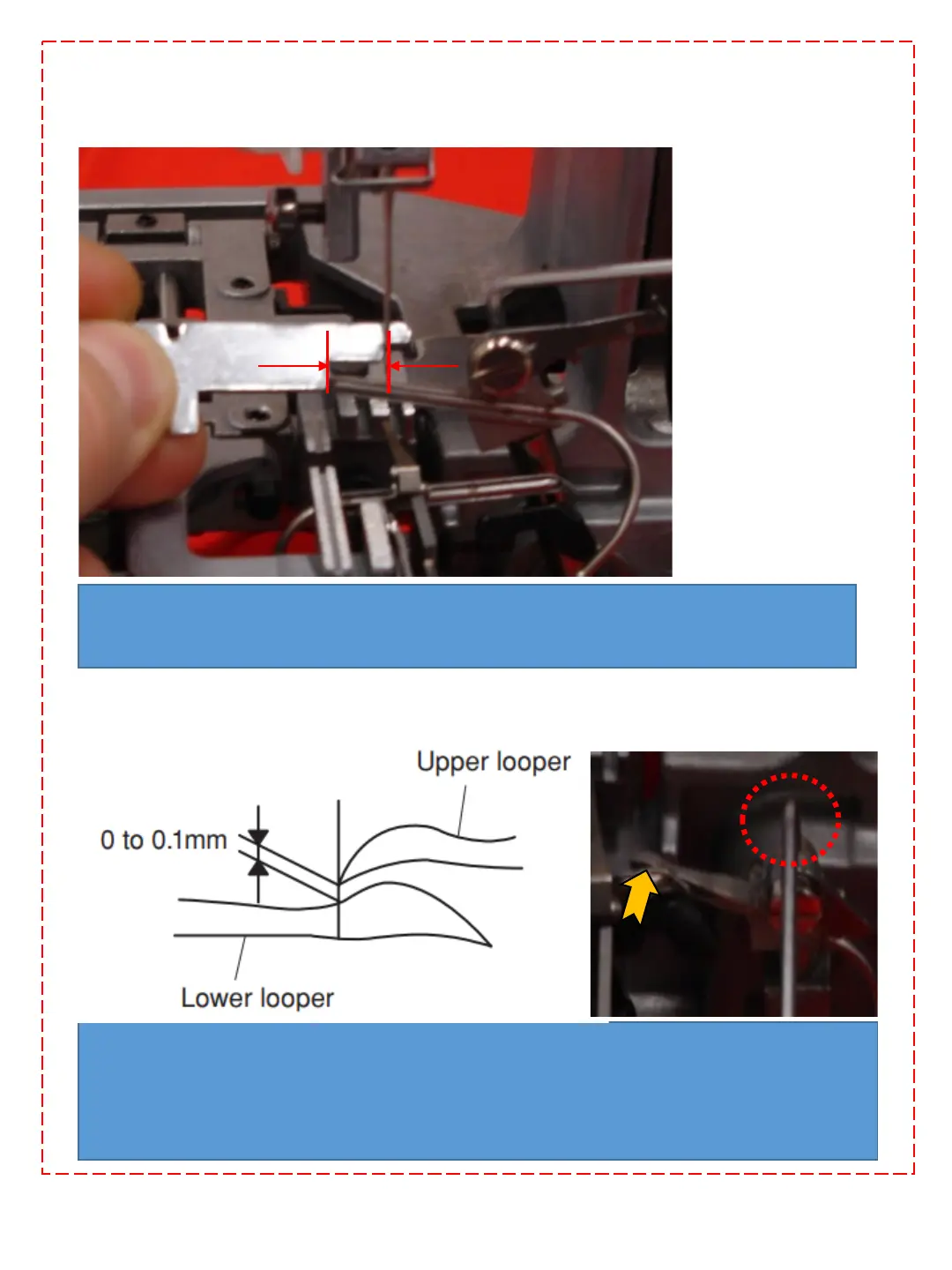 Upper looper

0 to 0.1mm

Lower looper