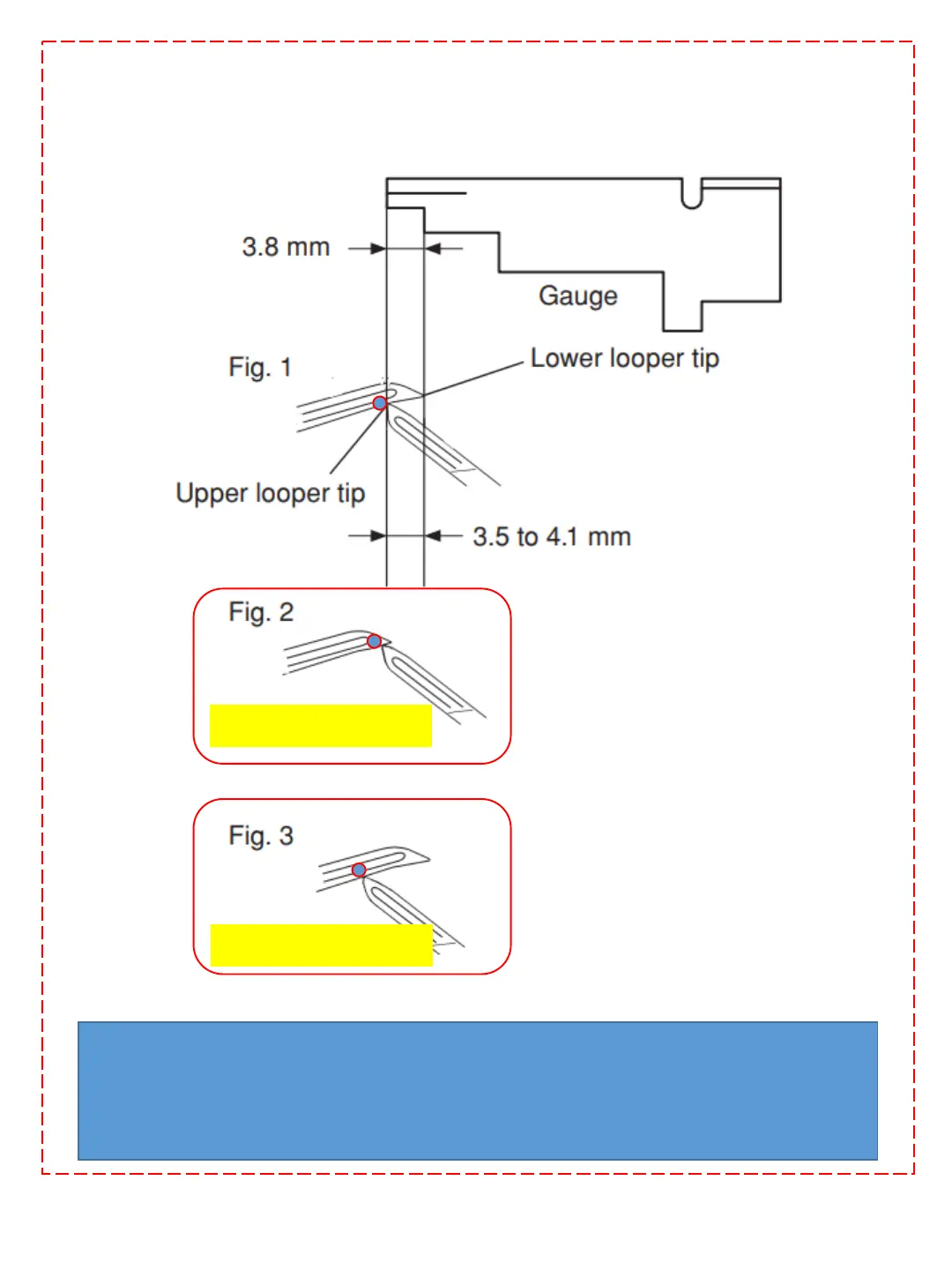 3.8 mm

Gauge

Fig. 1

Lower looper tip

Upper looper tip

3.5 to 4.1 mm

Fig. 2

Fig. 3