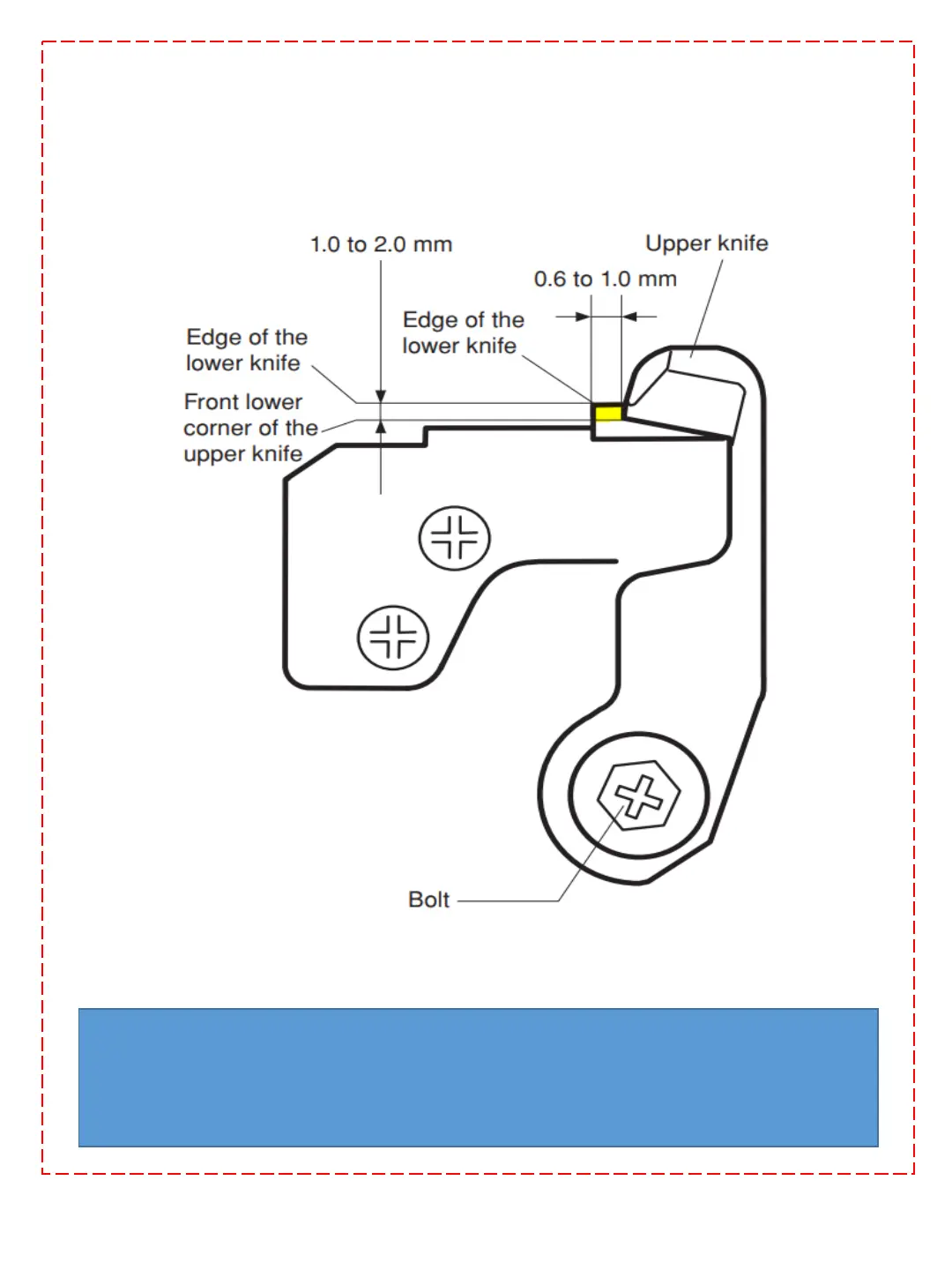 1.0 to 2.0 mm

Upper knife

0.6 to 1.0 mm

Edge of the lower knife

Edge of the lower knife

Front lower corner of the upper knife

Bolt