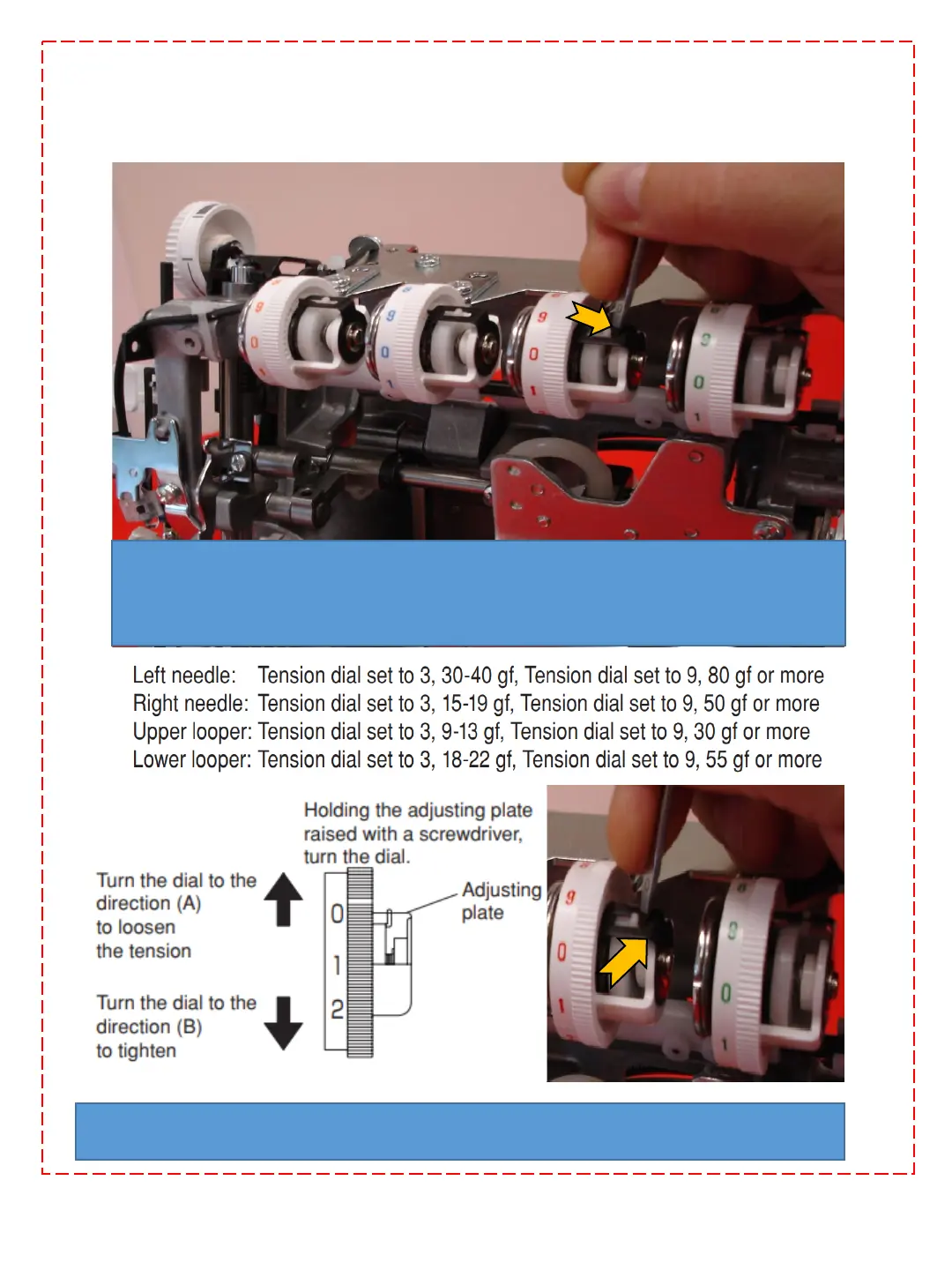 Left needle: Tension dial set to 3, 30-40 gf, Tension dial set to 9, 80 gf or more
Right needle: Tension dial set to 3, 15-19 gf, Tension dial set to 9, 50 gf or more
Upper looper: Tension dial set to 3, 9-13 gf, Tension dial set to 9, 30 gf or more
Lower looper: Tension dial set to 3, 18-22 gf, Tension dial set to 9, 55 gf or more

Holding the adjusting plate raised with a screwdriver, turn the dial.

Turn the dial to the direction (A) to loosen the tension

Turn the dial to the direction (B) to tighten

0
1
2

Adjusting plate