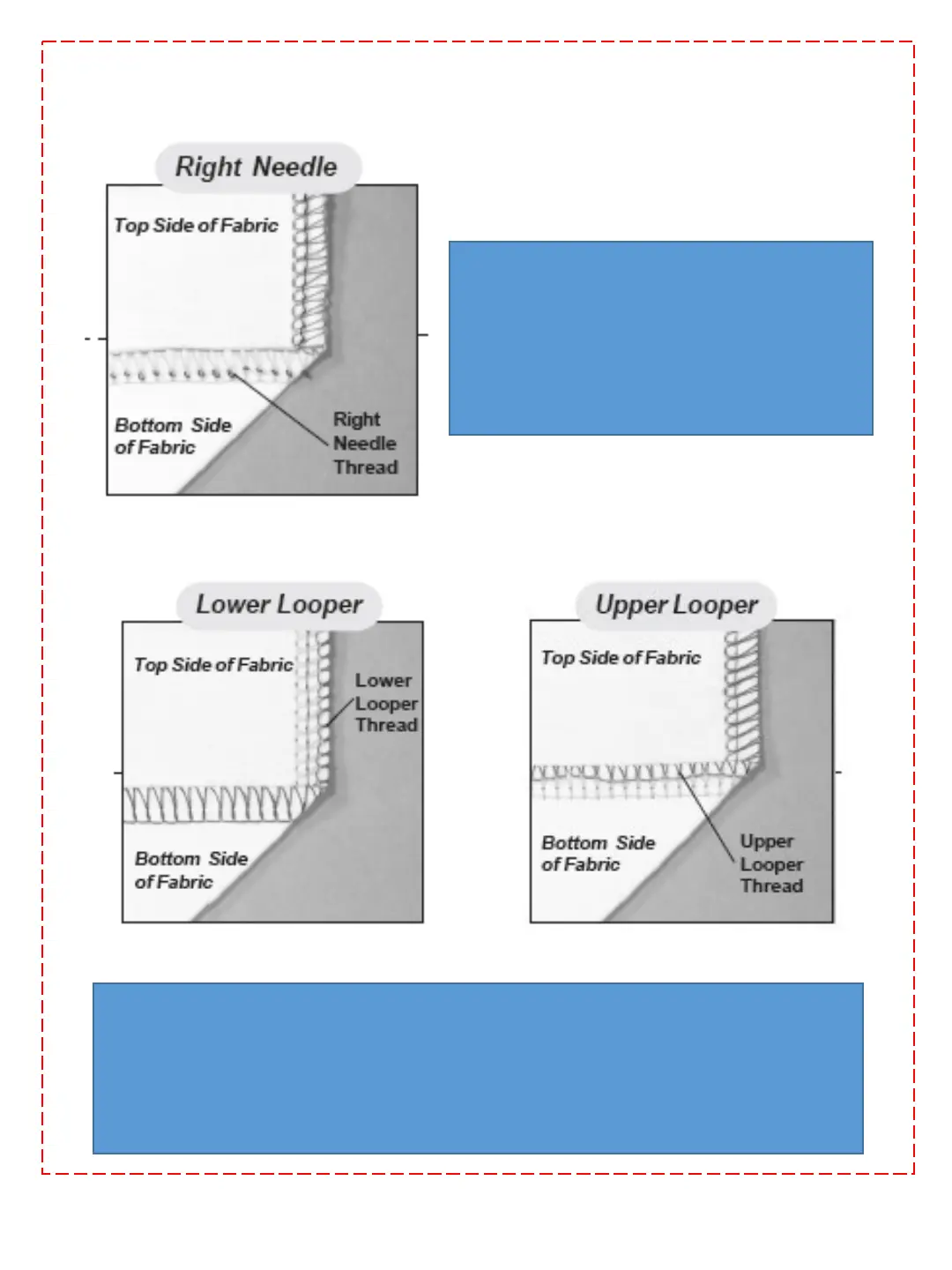 Right Needle

Top Side of Fabric

Bottom Side of Fabric

Right Needle Thread

Lower Looper

Top Side of Fabric

Lower Looper Thread

Bottom Side of Fabric

Upper Looper

Top Side of Fabric

Bottom Side of Fabric

Upper Looper Thread