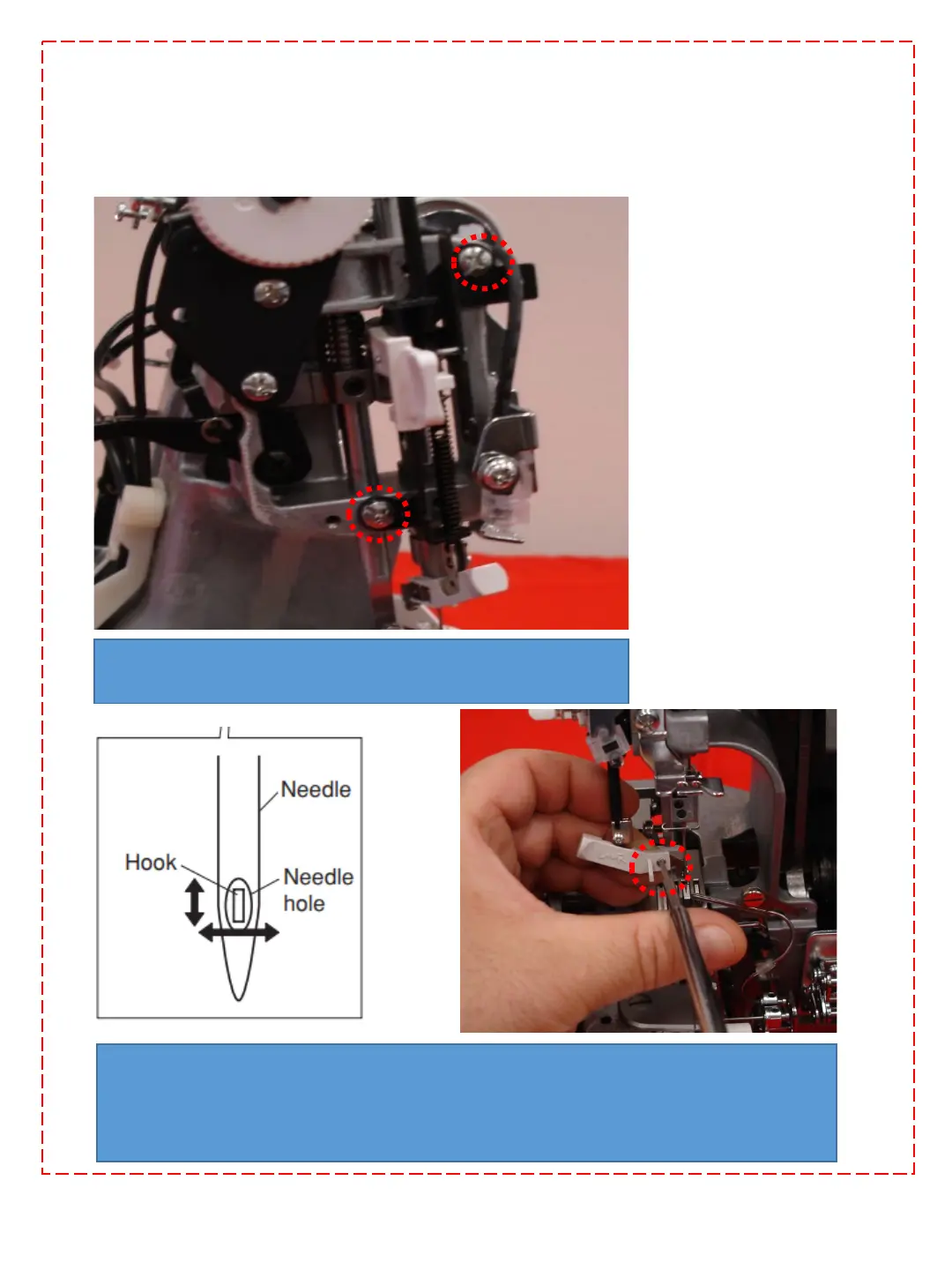 Needle

Hook

Needle hole