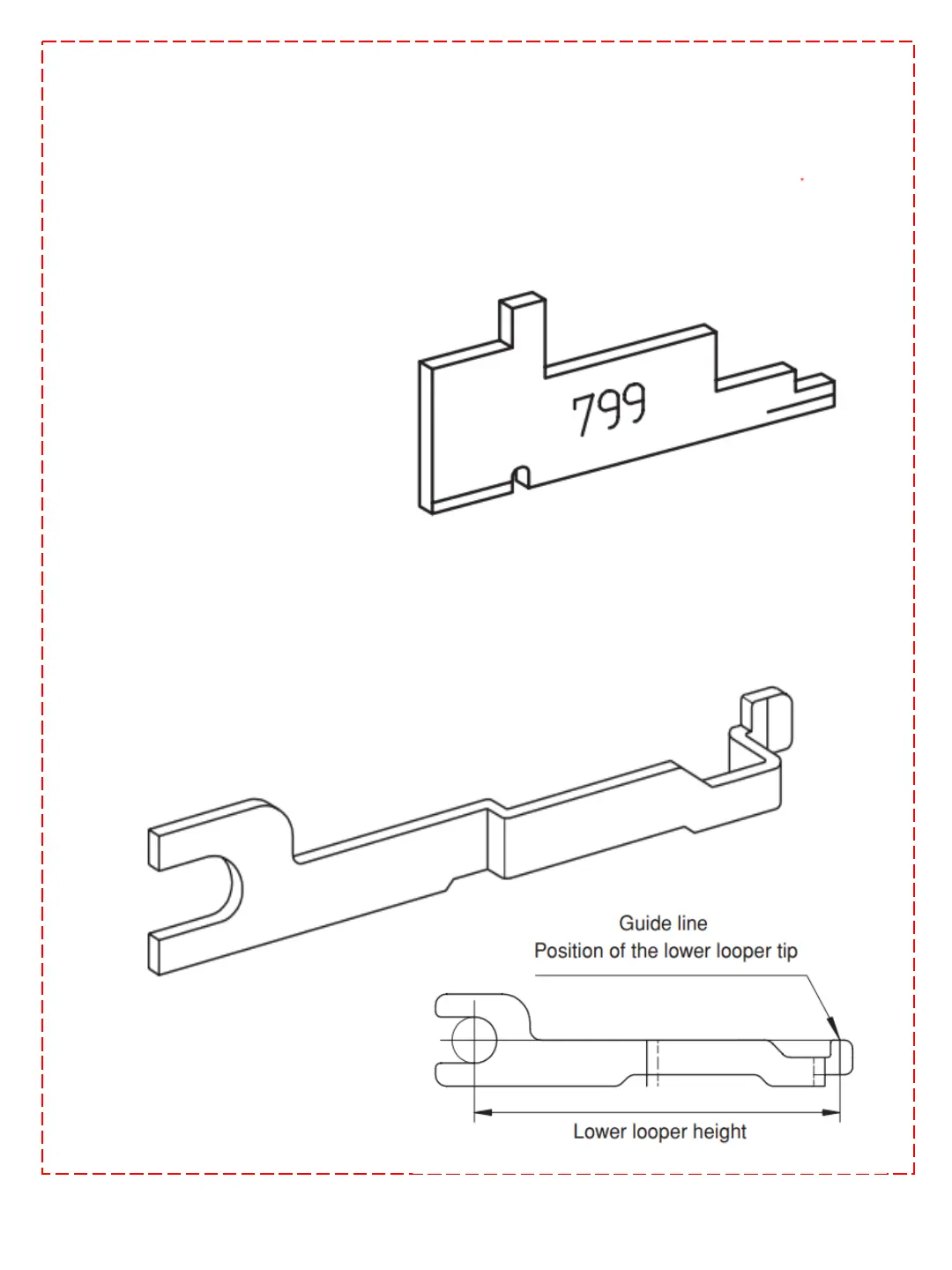 799

Guide line
Position of the lower looper tip

Lower looper height