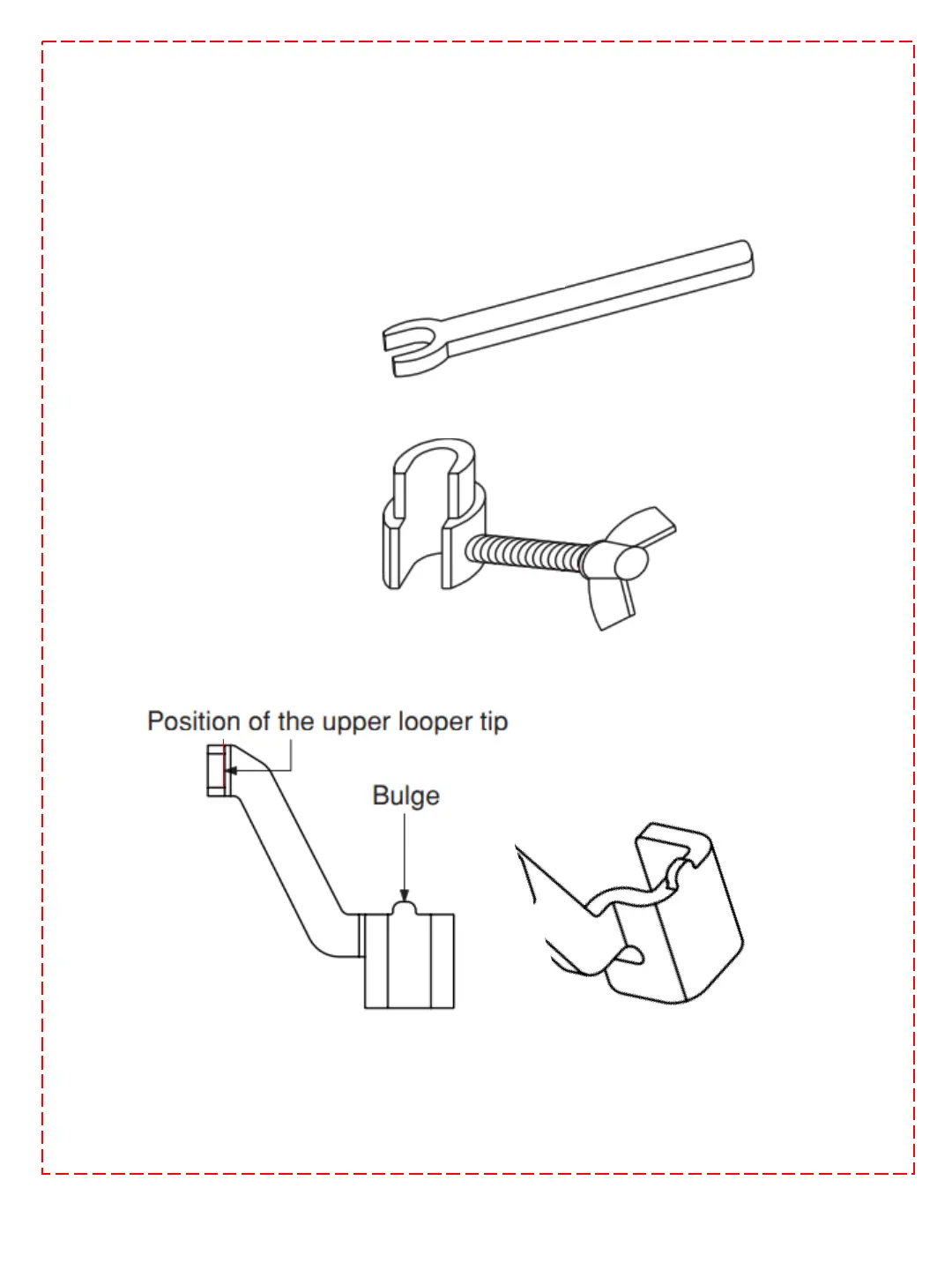 Position of the upper looper tip

Bulge