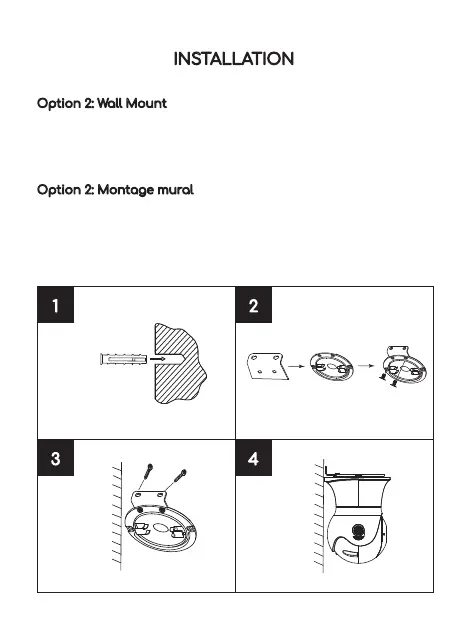 INSTALLATION

Option 2: Wall Mount

Option 2: Montage mural

1

2

3

4