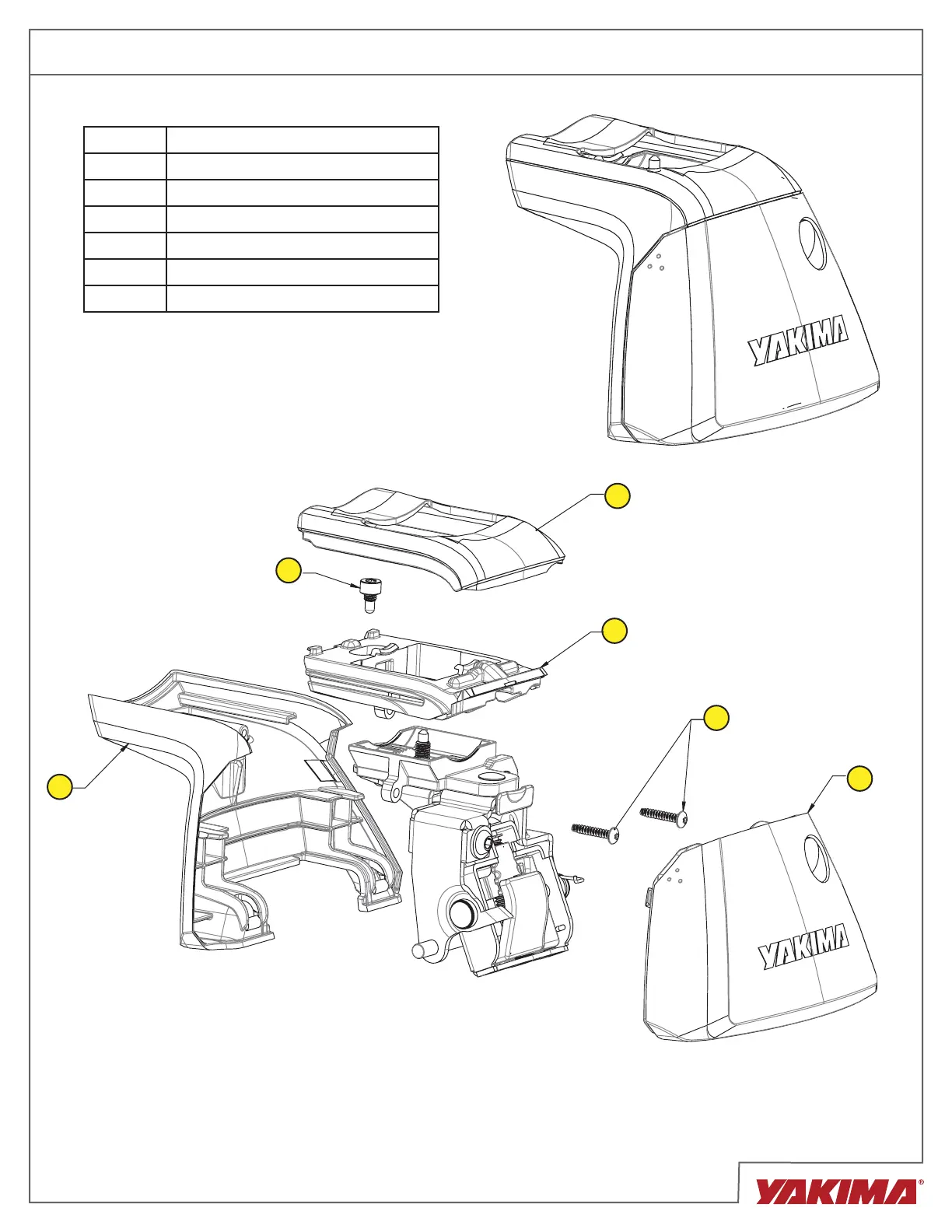 YAKIMA

YAKIMA

YAKIMA®