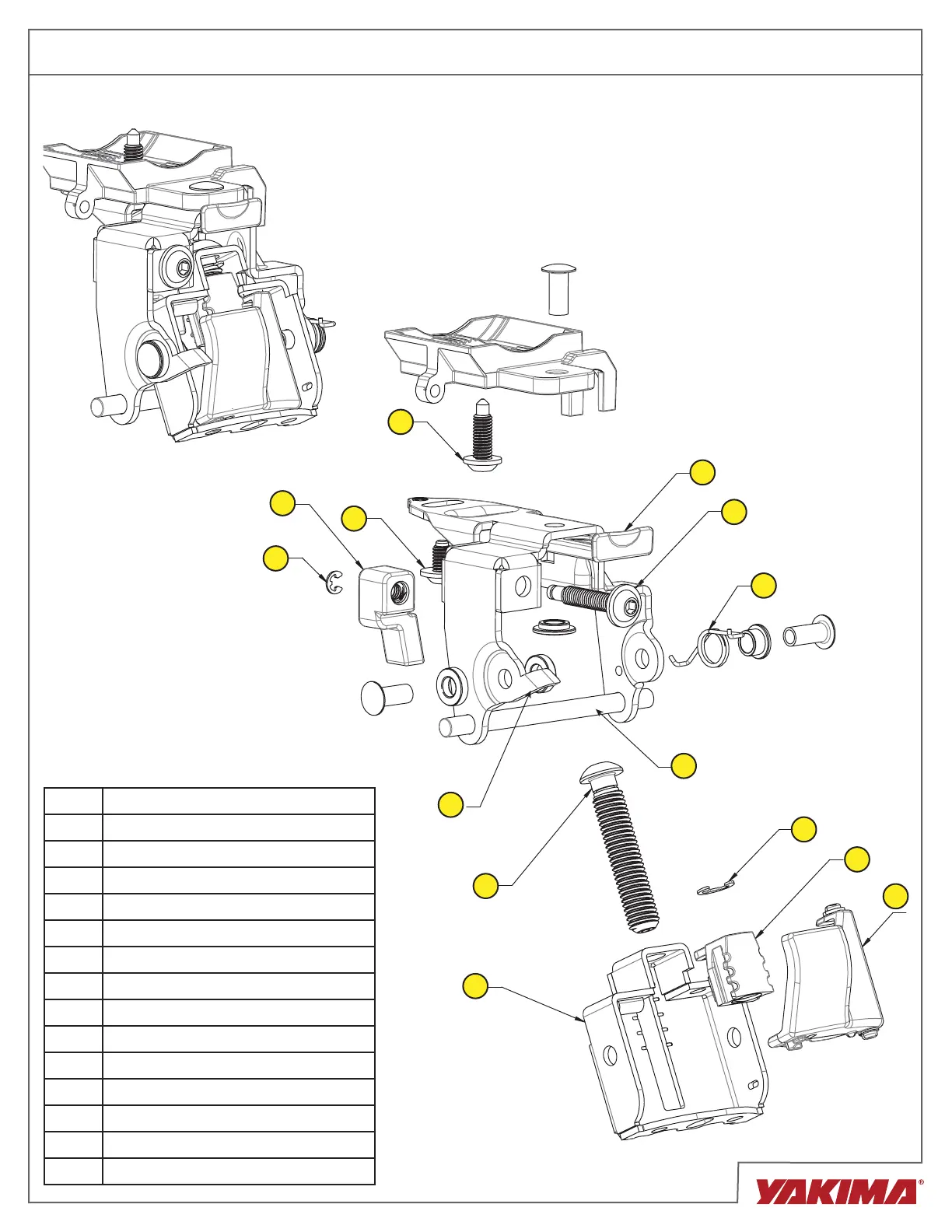 YAKIMA®