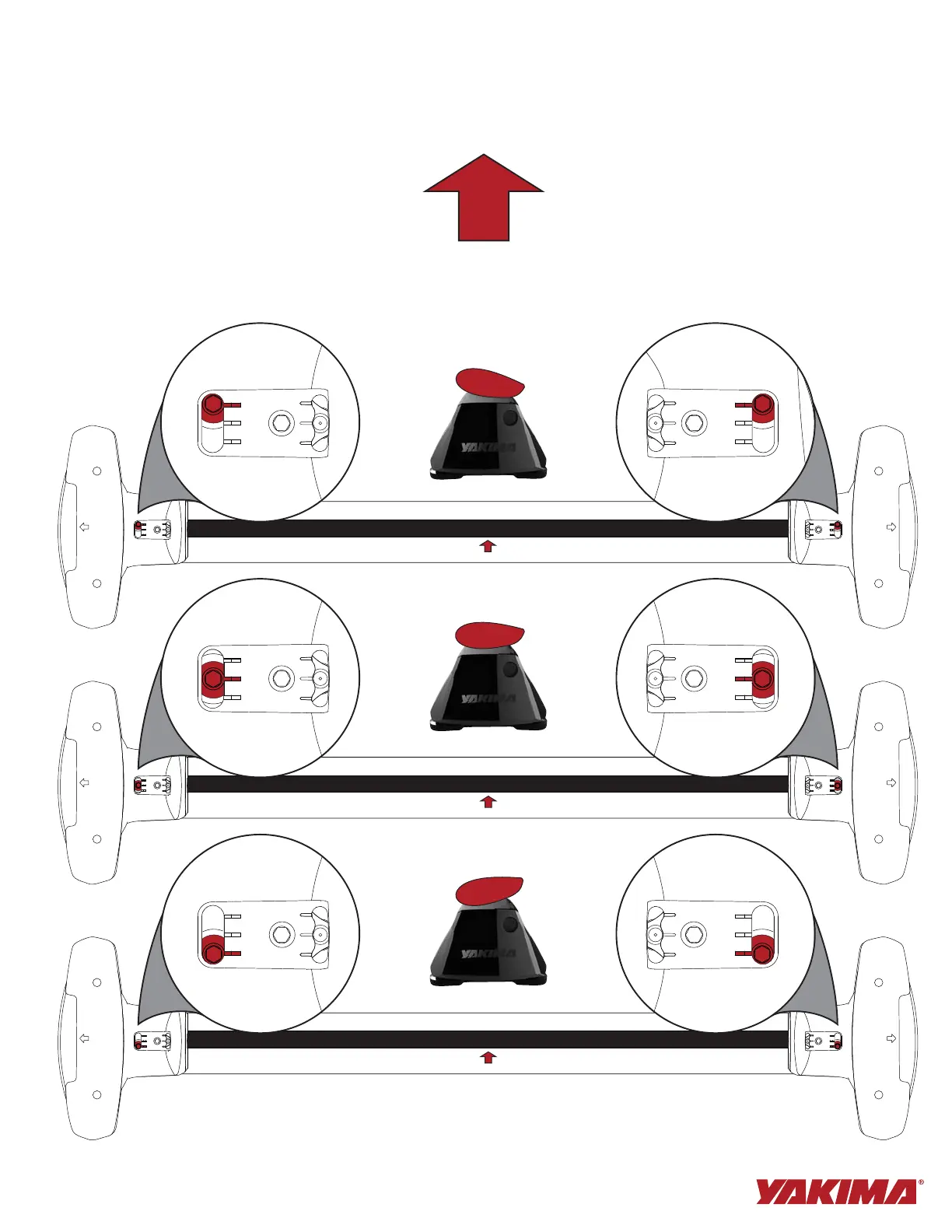 YAKIMA

YAKIMA

YAKIMA

YAKIMA®