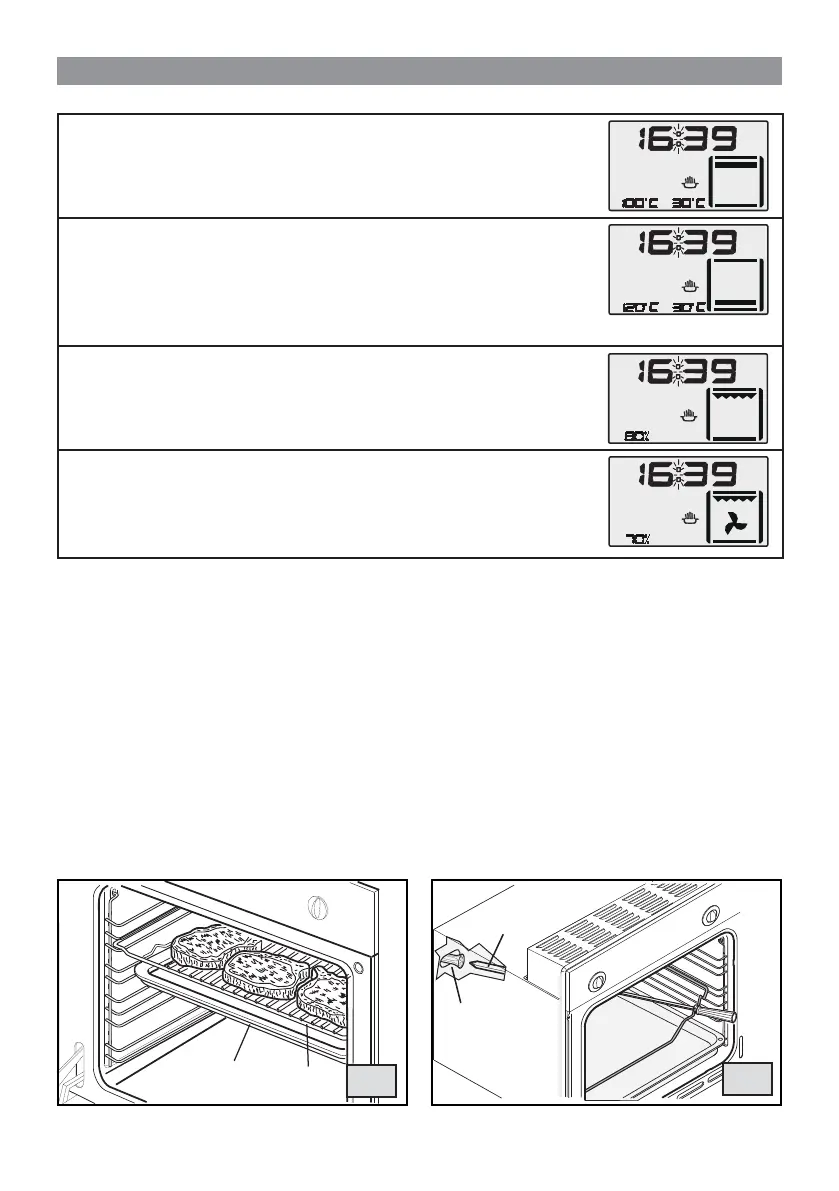 16:39

100°C 30°C

16:39

120°C 30°C

16:39

80%

16:39

70%