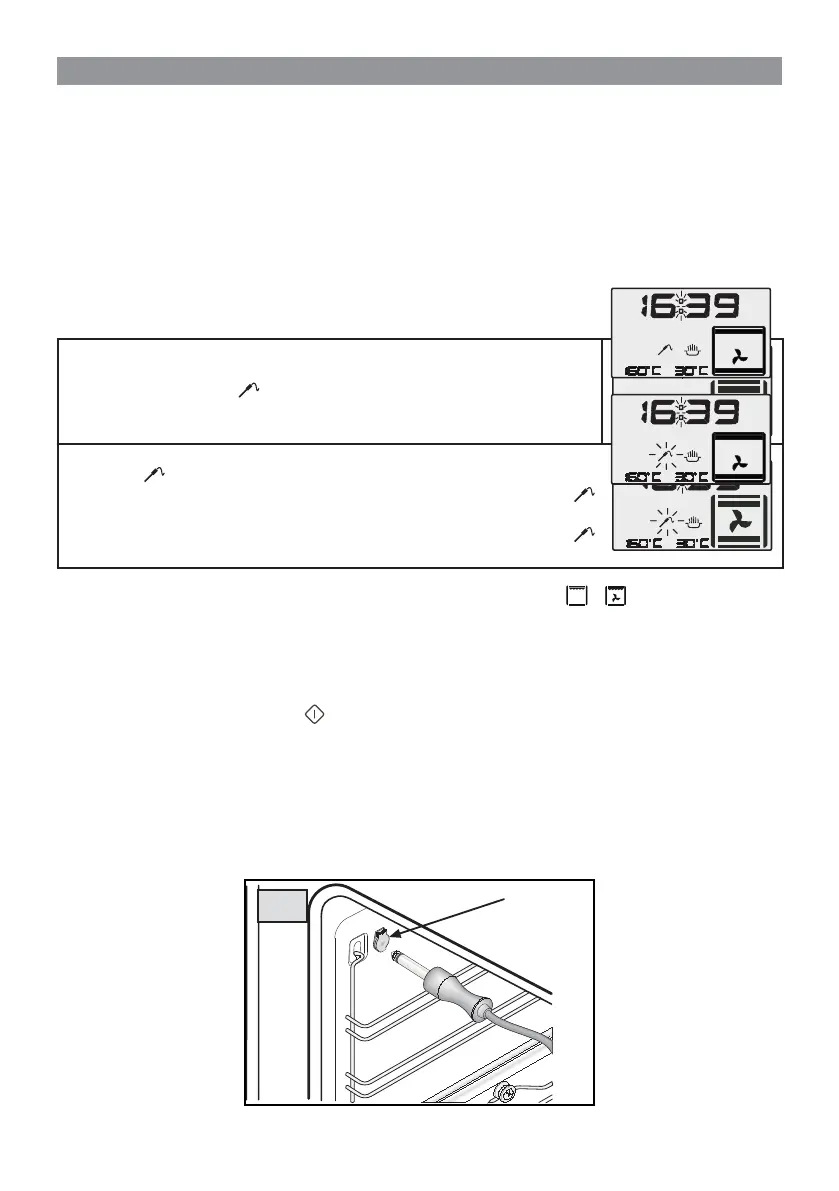 16:39

160°C 30°C

16:39

160°C 30°C

160°C 30°C