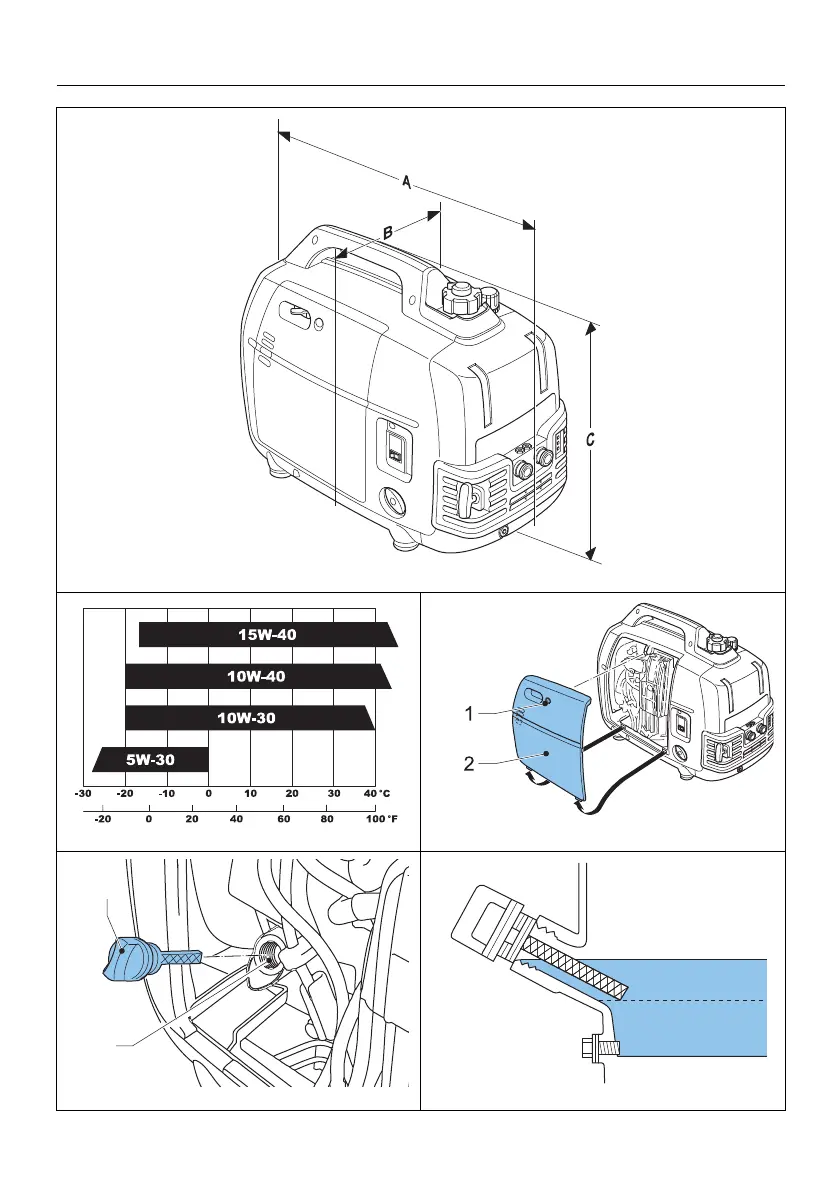 A

B

C

15W-40

10W-40

10W-30

5W-30

-30 -20 -10 0 10 20 30 40 °C

-20 0 20 40 60 80 100 °F

1

2