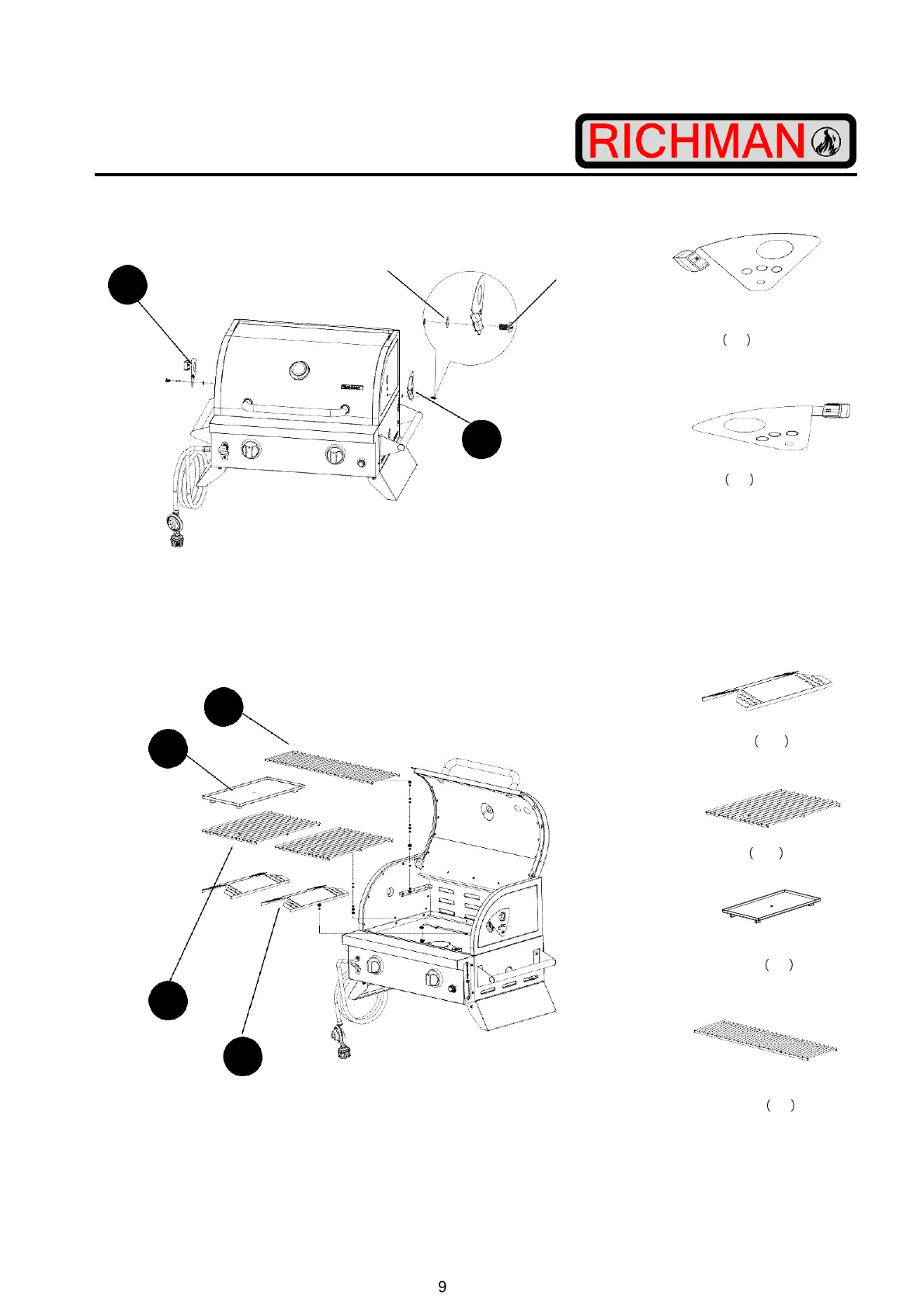 RICHMAN

( )

( )

( )

( )

( )

( )

9